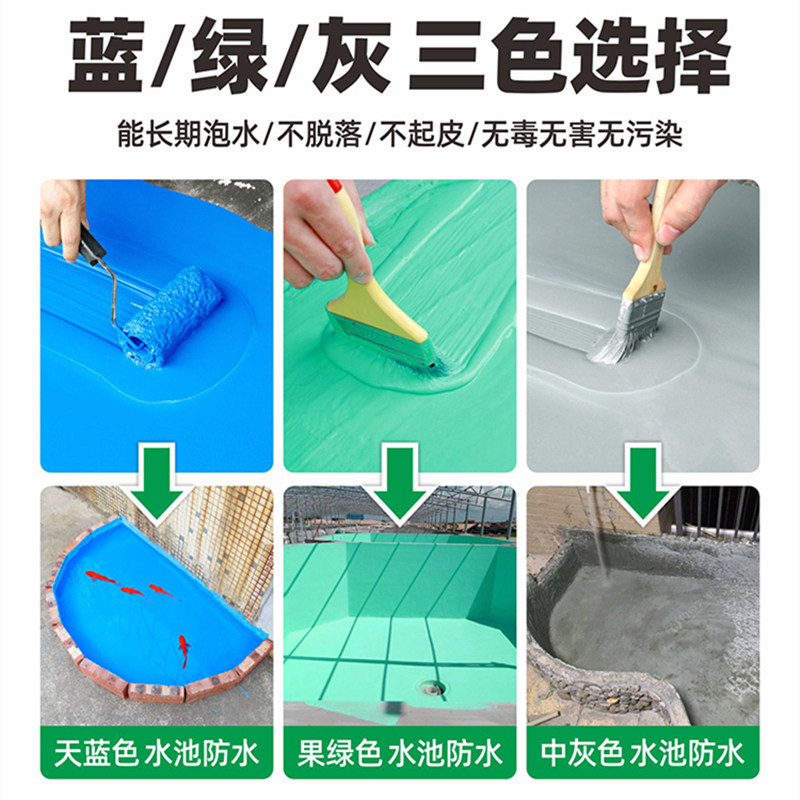 蓝/绿/灰 三色选择

能长期泡水/不脱落/不起皮/无毒无害无污染

天蓝色 水池防水

果绿色 水池防水

中灰色 水池防水