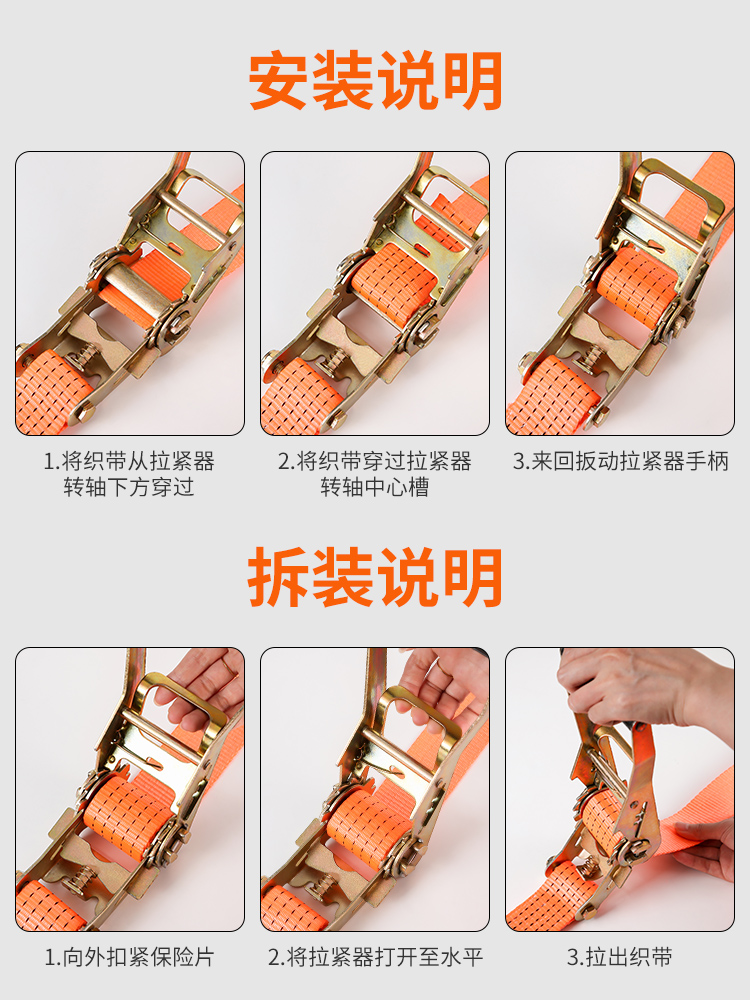 安装说明

1.将织带从拉紧器转轴下方穿过

2.将织带穿过拉紧器转轴中心槽

3.来回扳动拉紧器手柄

拆装说明

1.向外扣紧保险片

2.将拉紧器打开至水平

3.拉出织带