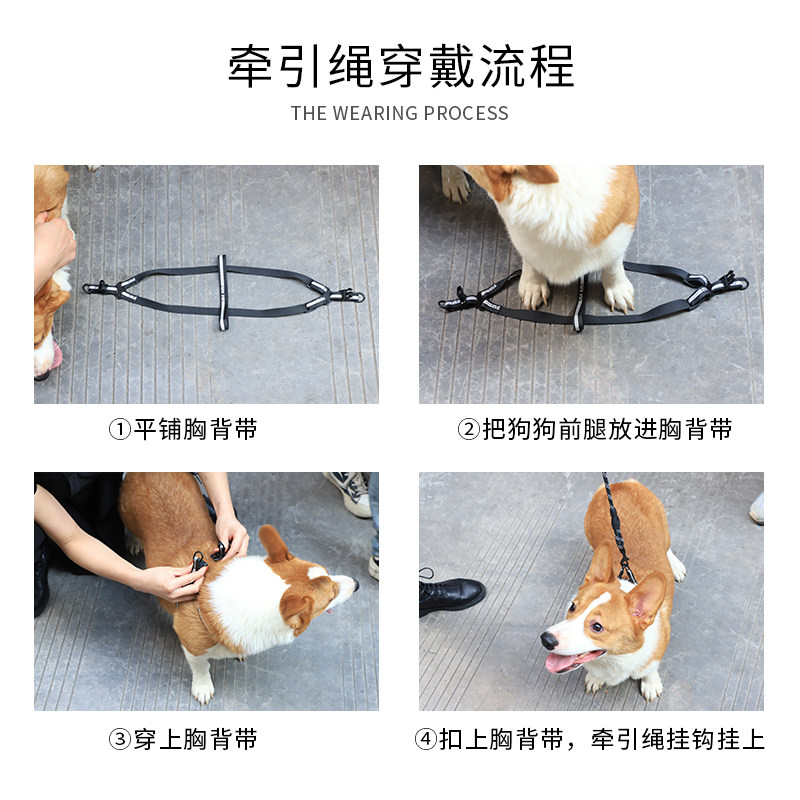 牵引绳穿戴流程

THE WEARING PROCESS

①平铺胸背带

②把狗狗前腿放进胸背带

③穿上胸背带

④扣上胸背带，牵引绳挂钩挂上