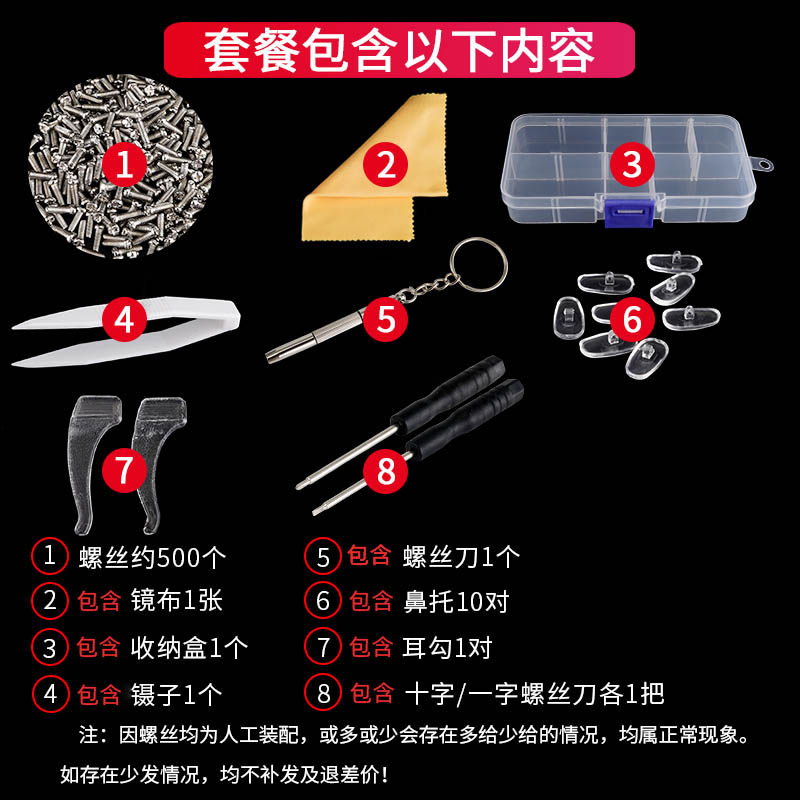 套餐包含以下内容

1

2

3

4

5

6

7

8

1 螺丝约500个
2 包含 镜布1张
3 包含 收纳盒1个
4 包含 镊子1个

5 包含 螺丝刀1个
6 包含 鼻托10对
7 包含 耳勾1对
8 包含 十字/一字螺丝刀各1把

注：因螺丝均为人工装配，或多或少会存在多给少给的情况，均属正常现象。

如存在少发情况，均不补发及退差价！