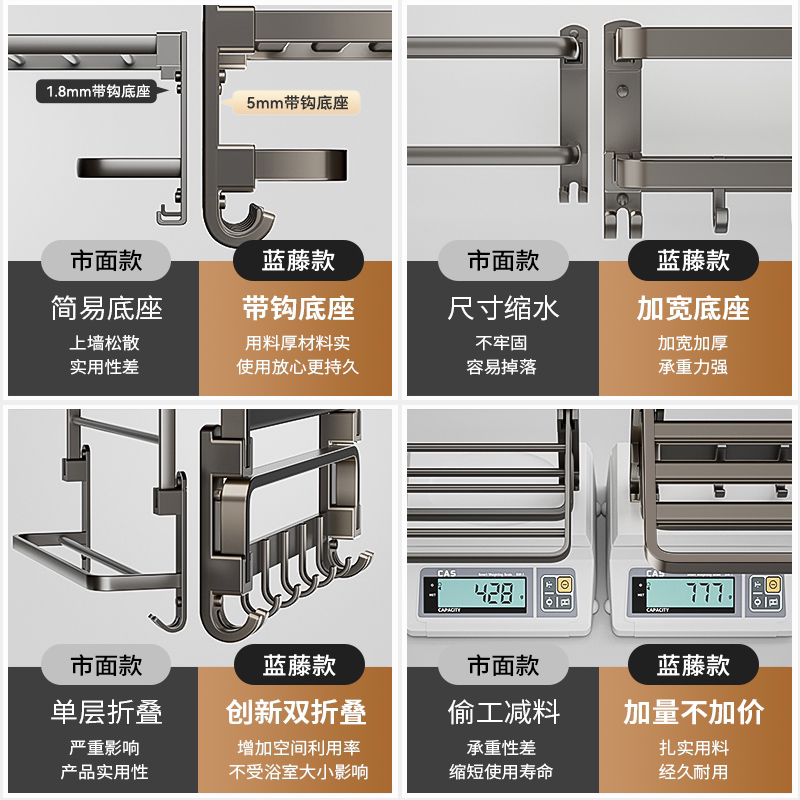 1.8mm带钩底座

5mm带钩底座

市面款
简易底座
上墙松散
实用性差

蓝藤款
带钩底座
用料厚材料实
使用放心更持久

市面款
尺寸缩水
不牢固
容易掉落

蓝藤款
加宽底座
加宽加厚
承重力强

市面款
单层折叠
严重影响
产品实用性

蓝藤款
创新双折叠
增加空间利用率
不受浴室大小影响

CAS
428
CAPACITY

CAS
777
CAPACITY

市面款
偷工减料
承重性差
缩短使用寿命

蓝藤款
加量不加价
扎实用料
经久耐用