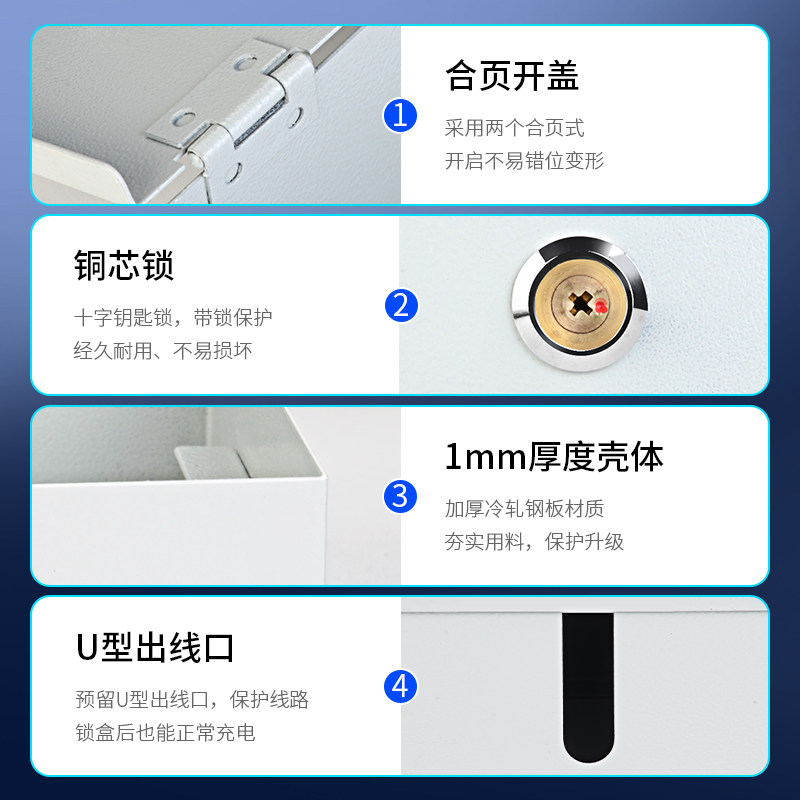 1

合页开盖

采用两个合页式
开启不易错位变形

铜芯锁

十字钥匙锁，带锁保护
经久耐用、不易损坏

2

3

1mm厚度壳体

加厚冷轧钢板材质
夯实用料，保护升级

U型出线口

预留U型出线口，保护线路
锁盒后也能正常充电

4