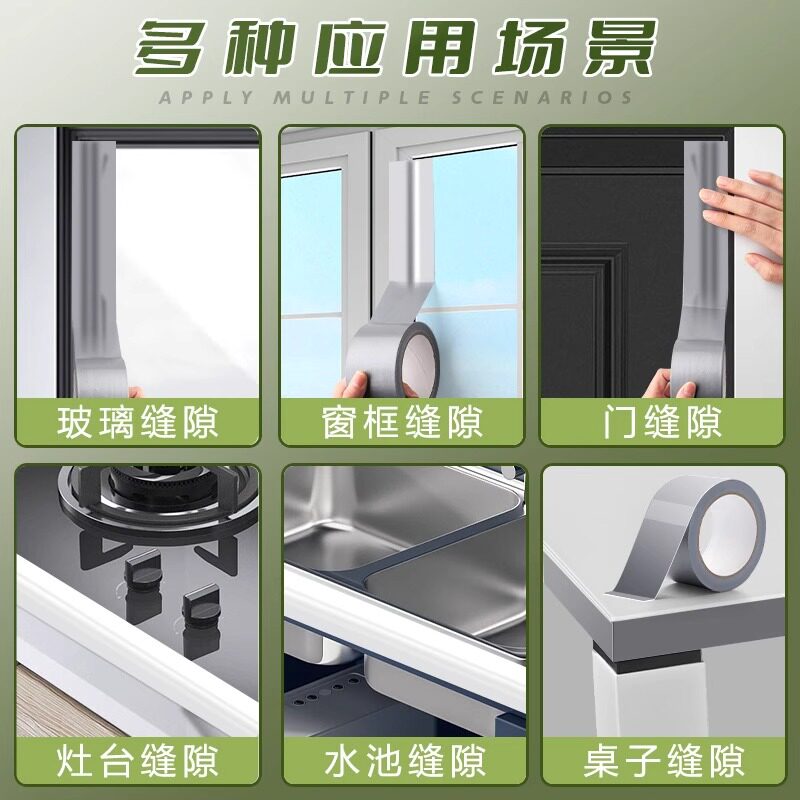 多种应用场景
APPLY MULTIPLE SCENARIOS

玻璃缝隙

窗框缝隙

门缝隙

灶台缝隙

水池缝隙

桌子缝隙