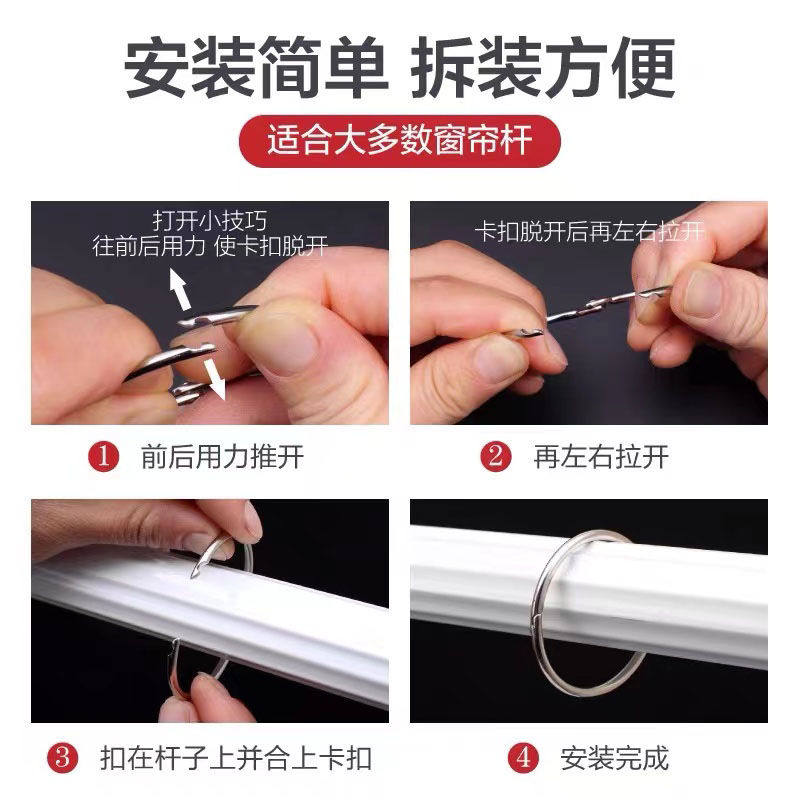 安装简单 拆装方便

适合大多数窗帘杆

打开小技巧
往前后用力 使卡扣脱开

卡扣脱开后再左右拉开

1 前后用力推开

2 再左右拉开

3 扣在杆子上并合上卡扣

4 安装完成