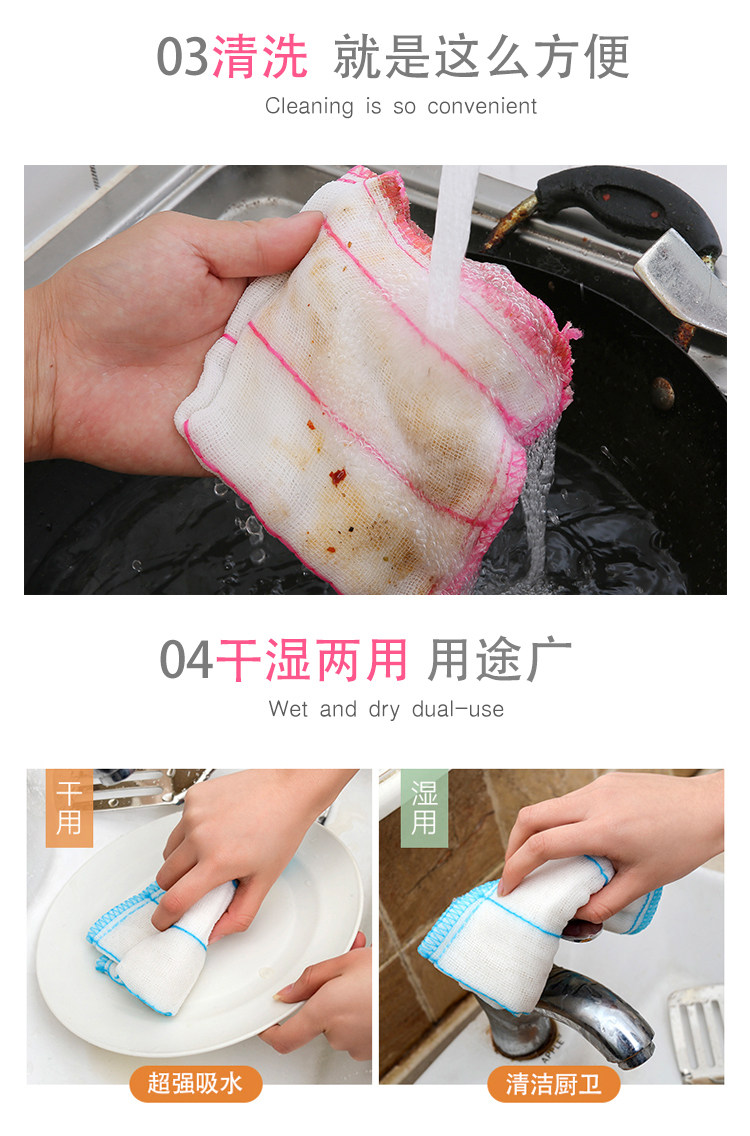 03清洗 就是这么方便

Cleaning is so convenient

04干湿两用 用途广

Wet and dry dual-use

干用

超强吸水

湿用

清洁厨卫