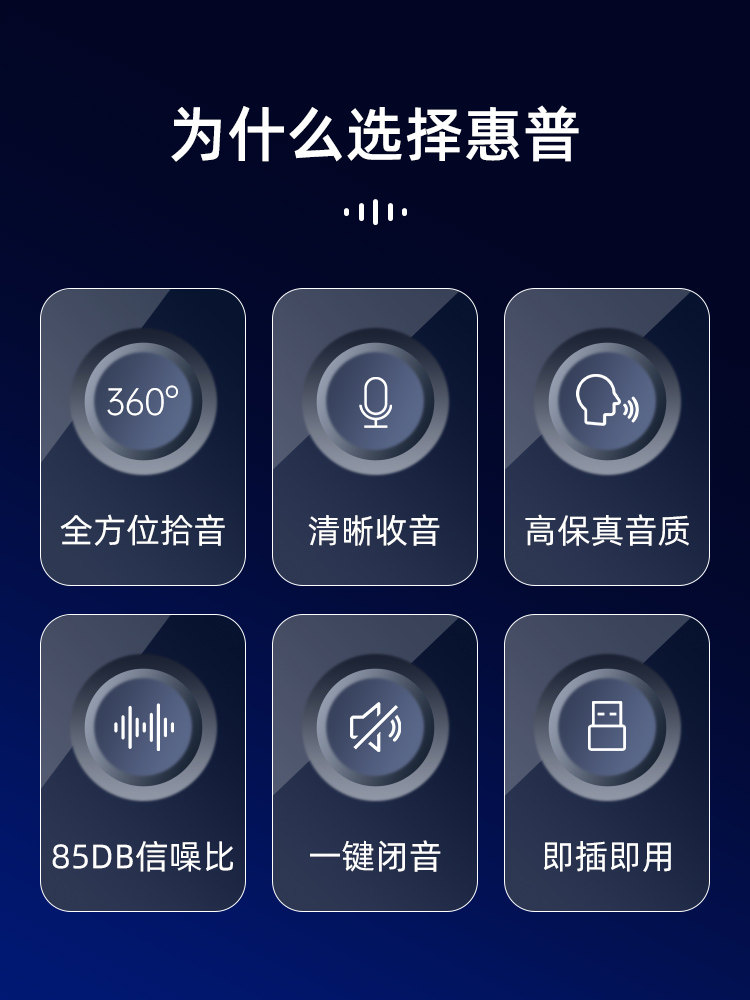 为什么选择惠普

360°

全方位拾音

清晰收音

高保真音质

85DB信噪比

一键闭音

即插即用