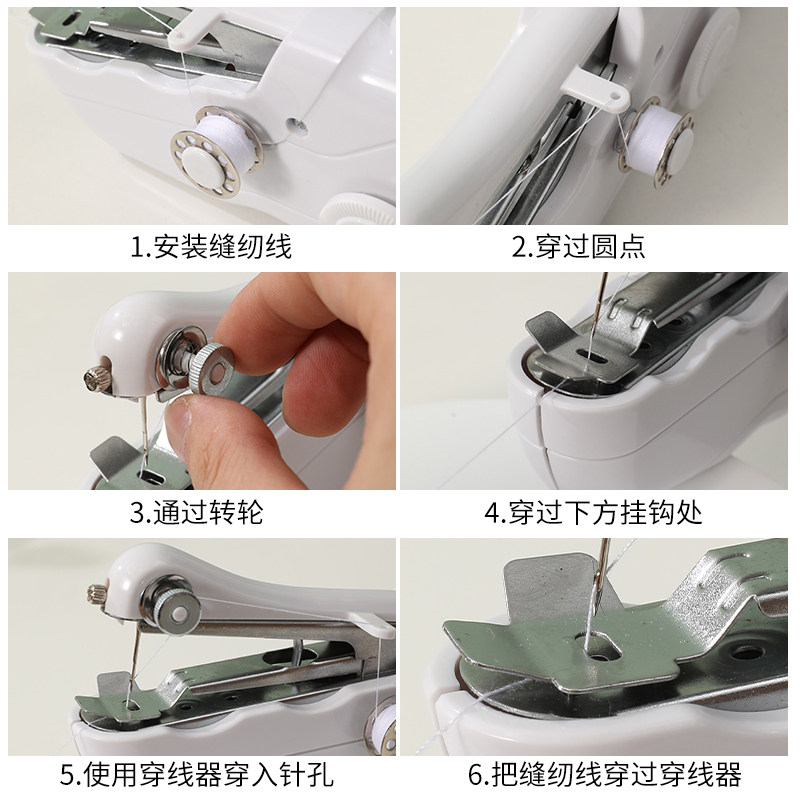 1.安装缝纫线

2.穿过圆点

3.通过转轮

4.穿过下方挂钩处

5.使用穿线器穿入针孔

6.把缝纫线穿过穿线器