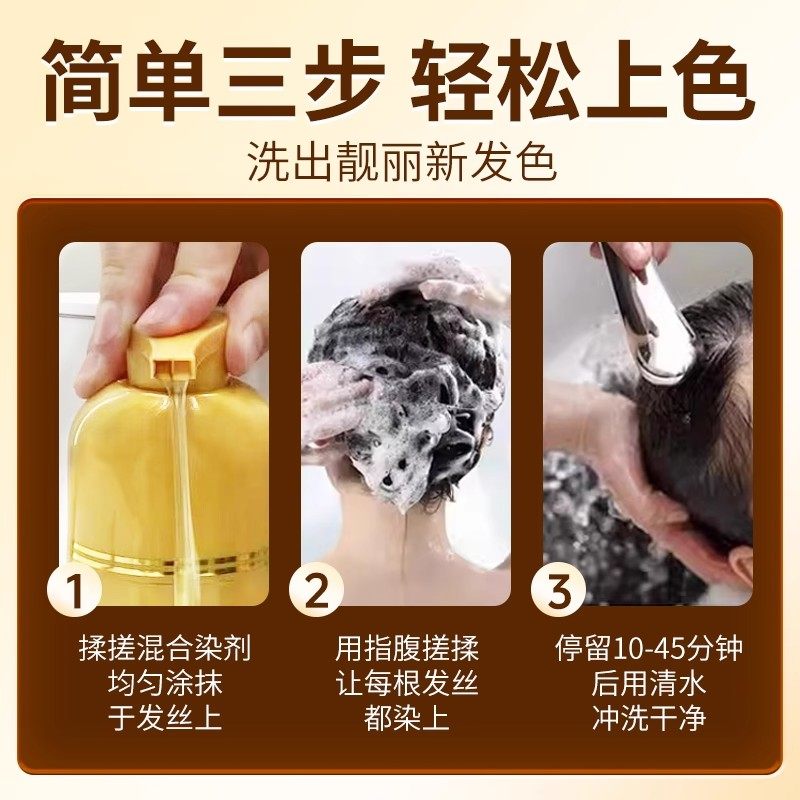 简单三步 轻松上色

洗出靓丽新发色

1
揉搓混合染剂
均匀涂抹
于发丝上

2
用指腹搓揉
让每根发丝
都染上

3
停留10-45分钟
后用清水
冲洗干净