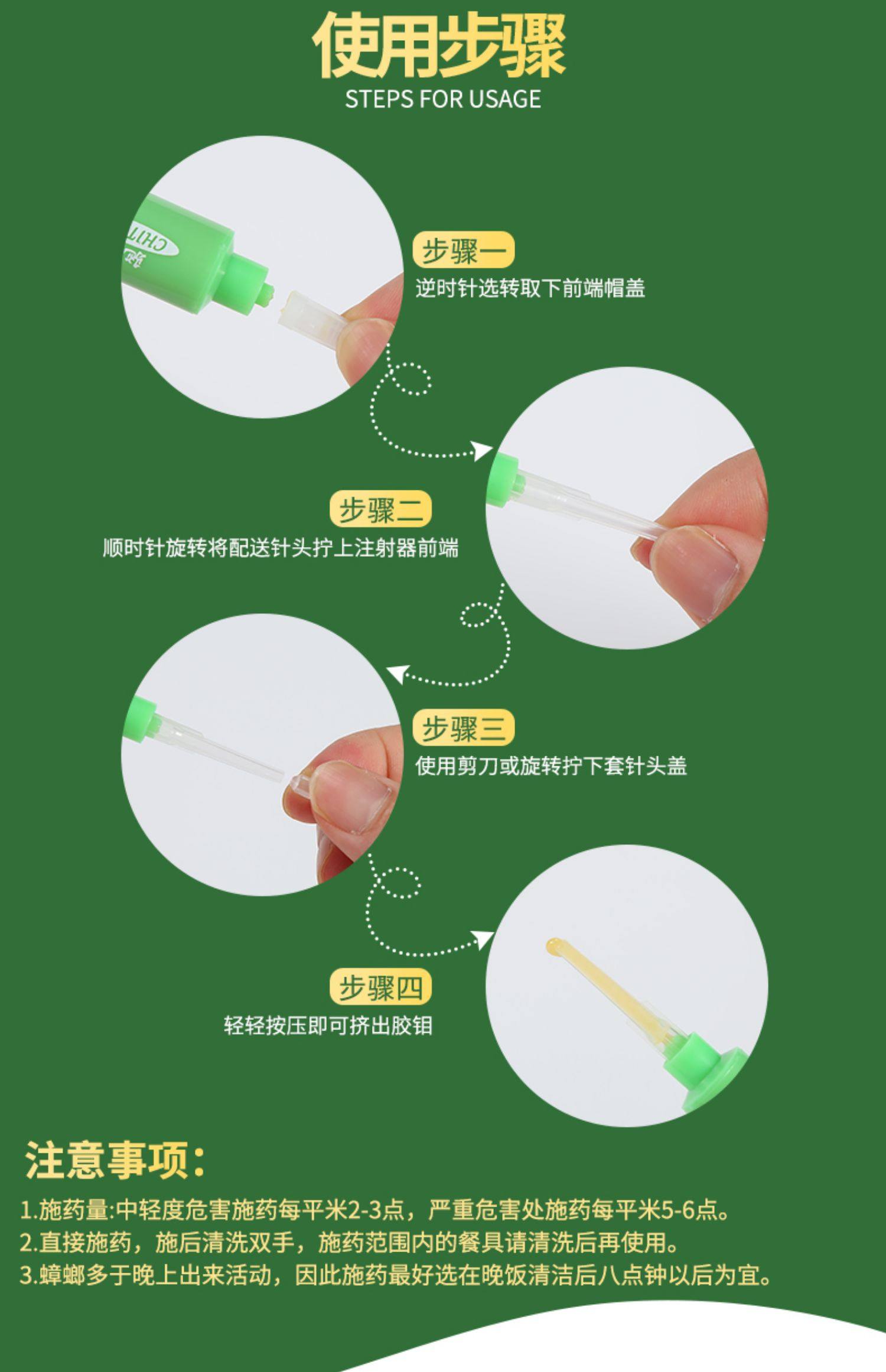 使用步骤
STEPS FOR USAGE

步骤一
逆时针选转取下前端帽盖

步骤二
顺时针旋转将配送针头拧上注射器前端

步骤三
使用剪刀或旋转拧下套针头盖

步骤四
轻轻按压即可挤出胶钼

注意事项:
1.施药量:中轻度危害施药每平米2-3点，严重危害处施药每平米5-6点。
2.直接施药，施后清洗双手，施药范围内的餐具请清洗后再使用。
3.蟑螂多于晚上出来活动，因此施药最好选在晚饭清洁后八点钟以后为宜。