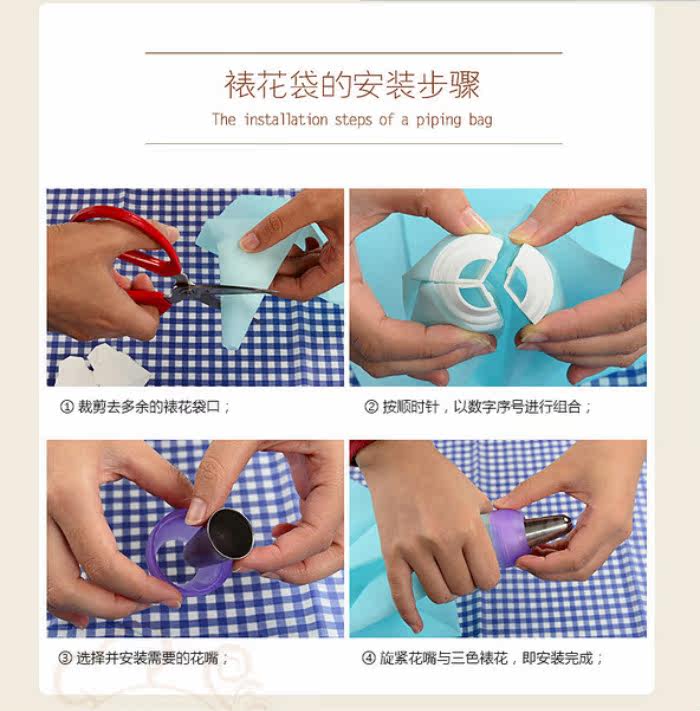 裱花袋的安装步骤

The installation steps of a piping bag

① 裁剪去多余的裱花袋口；

② 按顺时针，以数字序号进行组合；

③ 选择并安装需要的花嘴；

④ 旋紧花嘴与三色裱花，即安装完成；