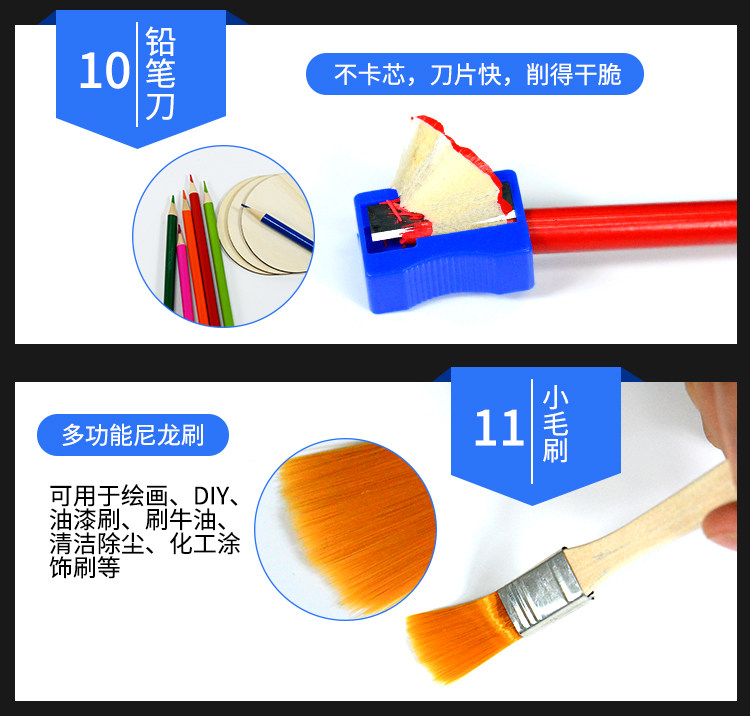 10 铅笔刀

不卡芯，刀片快，削得干脆

多功能尼龙刷

11 小毛刷

可用于绘画、DIY、油漆刷、刷牛油、清洁除尘、化工涂饰刷等