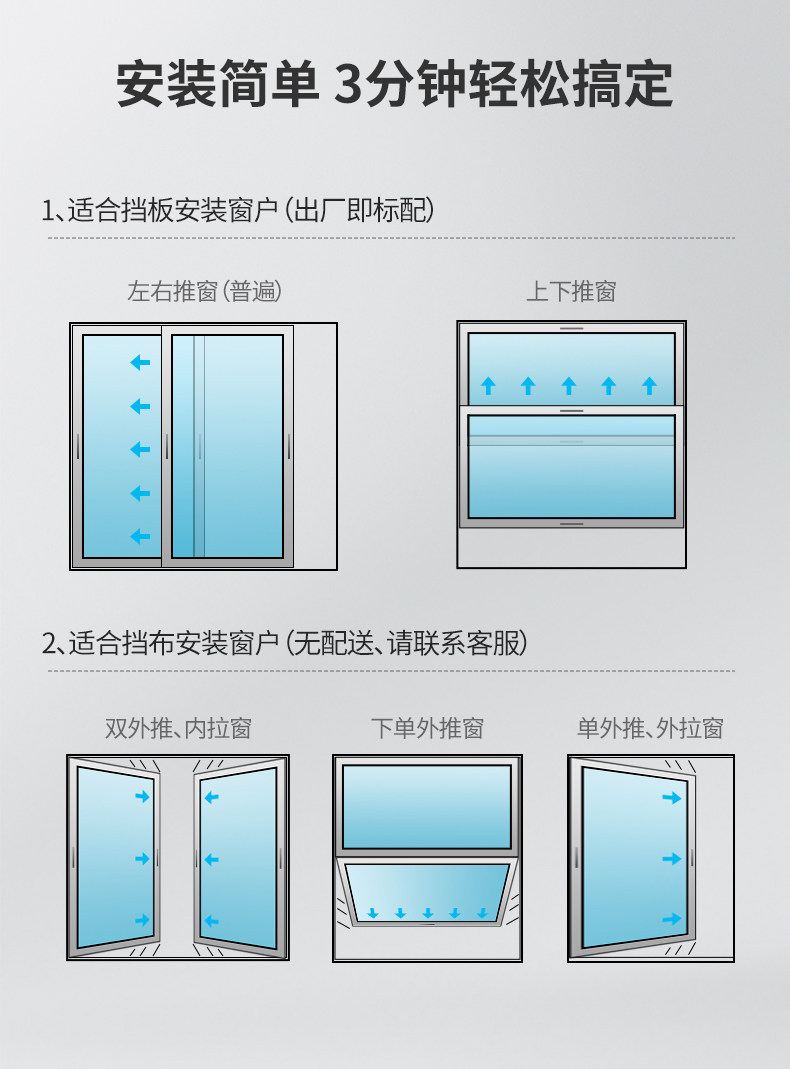 安装简单 3分钟轻松搞定

1、适合挡板安装窗户（出厂即标配）

左右推窗（普遍）

上下推窗

2、适合挡布安装窗户（无配送、请联系客服）

双外推、内拉窗

下单外推窗

单外推、外拉窗