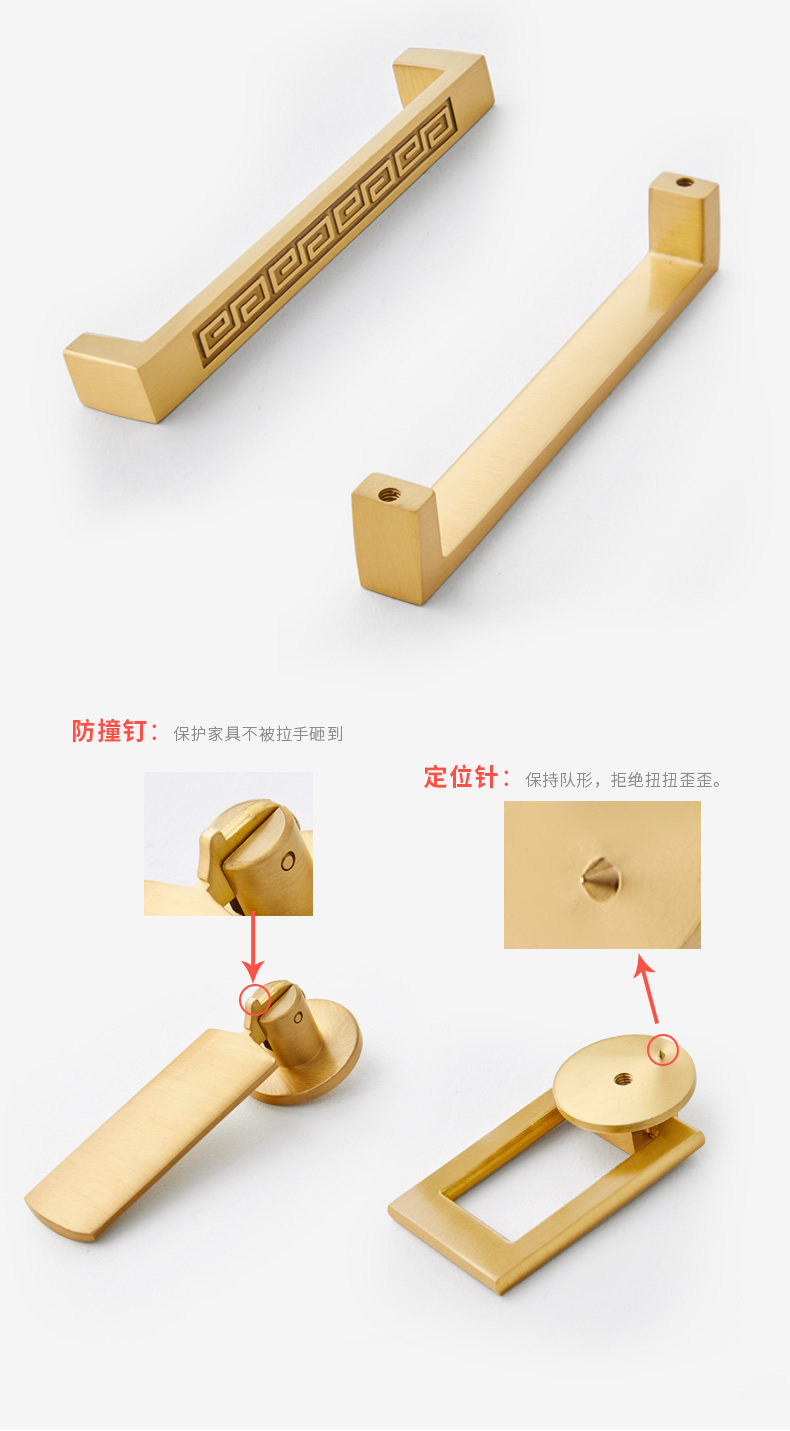 防撞钉：保护家具不被拉手砸到

定位针：保持队形，拒绝扭扭歪歪。