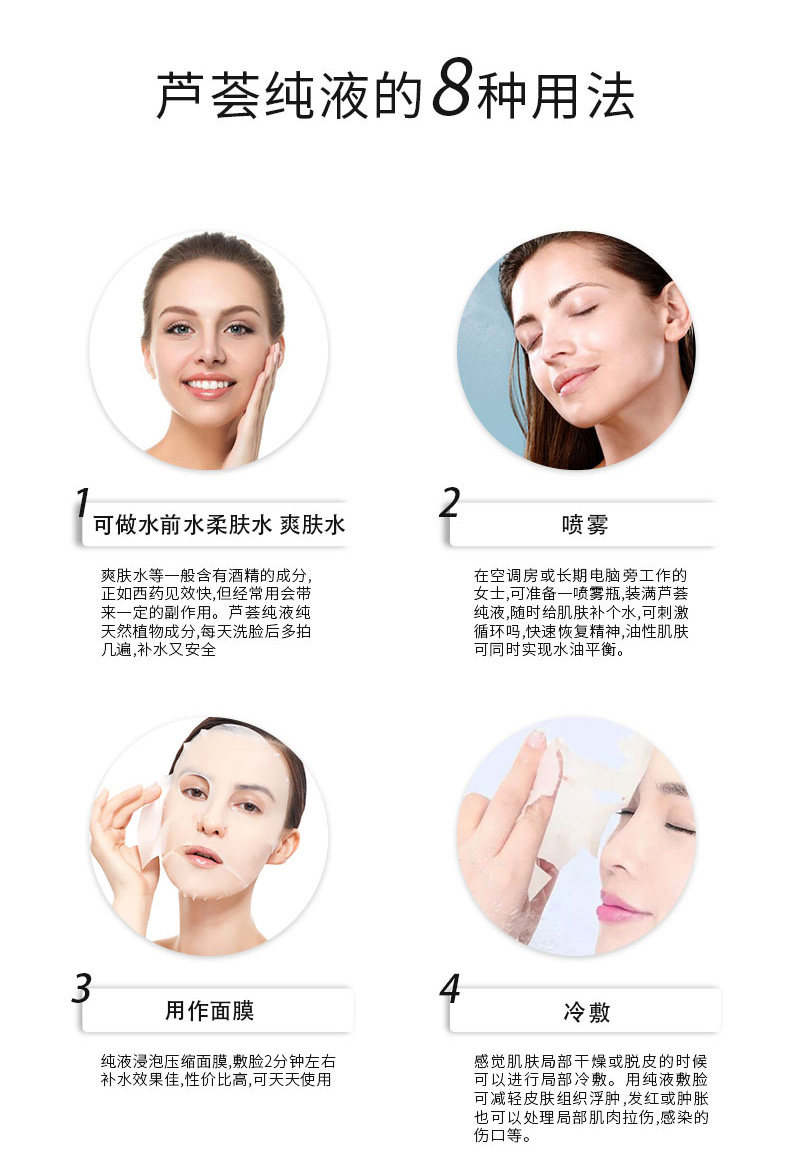 芦荟纯液的8种用法

1 可做水前水柔肤水 爽肤水

爽肤水等一般含有酒精的成分，正如西药见效快，但经常用会带来一定的副作用。芦荟纯液纯天然植物成分，每天洗脸后多拍几遍，补水又安全

2 喷雾

在空调房或长期电脑旁工作的女士，可准备一喷雾瓶，装满芦荟纯液，随时给肌肤补个水，可刺激循环吗，快速恢复精神，油性肌肤可同时实现水油平衡。

3 用作面膜

纯液浸泡压缩面膜，敷脸2分钟左右补水效果佳，性价比高，可天天使用

4 冷敷

感觉肌肤局部干燥或脱皮的时候可以进行局部冷敷。用纯液敷脸可减轻皮肤组织浮肿，发红或肿胀也可以处理局部肌肉拉伤，感染的伤口等。