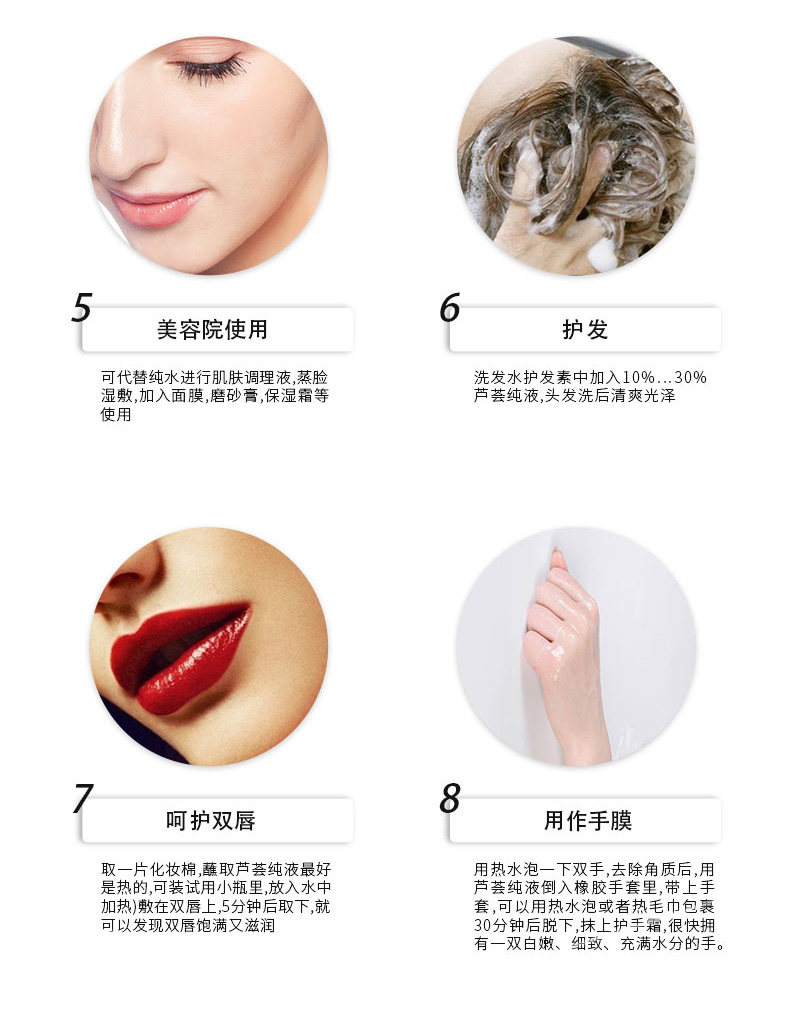 5
美容院使用

可代替纯水进行肌肤调理液,蒸脸湿敷,加入面膜,磨砂膏,保湿霜等使用

6
护发

洗发水护发素中加入10%...30%芦荟纯液,头发洗后清爽光泽

7
呵护双唇

取一片化妆棉,蘸取芦荟纯液最好是热的,可装试用小瓶里,放入水中加热)敷在双唇上,5分钟后取下,就可以发现双唇饱满又滋润

8
用作手膜

用热水泡一下双手,去除角质后,用芦荟纯液倒入橡胶手套里,带上手套,可以用热水泡或者热毛巾包裹30分钟后脱下,抹上护手霜,很快拥有一双白嫩、细致、充满水分的手。