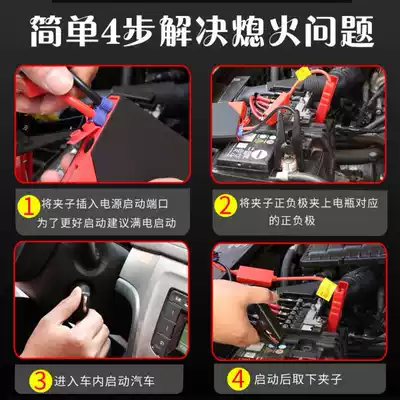 简单4步解决熄火问题

1 将夹子插入电源启动端口 为了更好启动建议满电启动

2 将夹子正负极夹上电瓶对应的正负极

3 进入车内启动汽车

4 启动后取下夹子