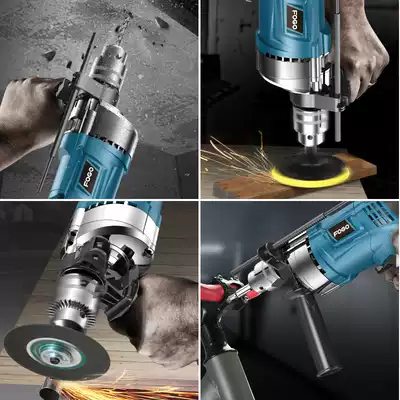 FOGO
FOGO
FOGO