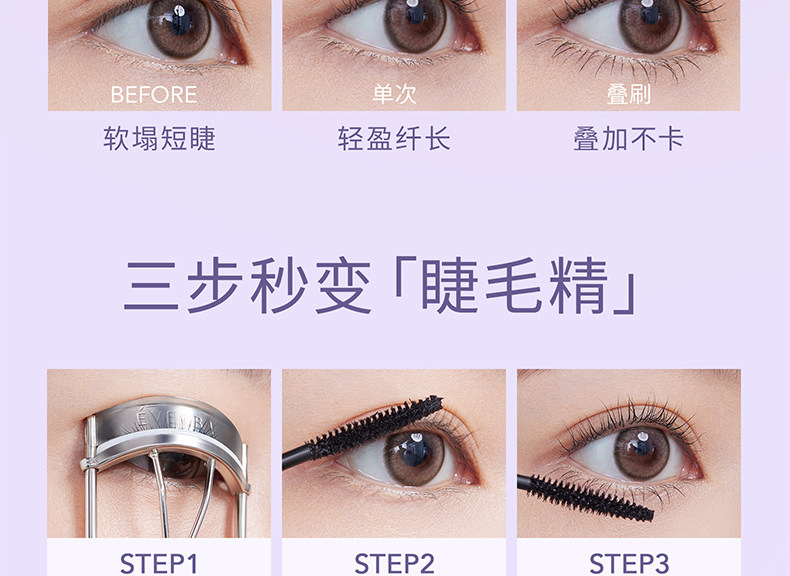 BEFORE
软塌短睫

单次
轻盈纤长

叠刷
叠加不卡

三步秒变「睫毛精」

EYEMBA

STEP1

STEP2

STEP3