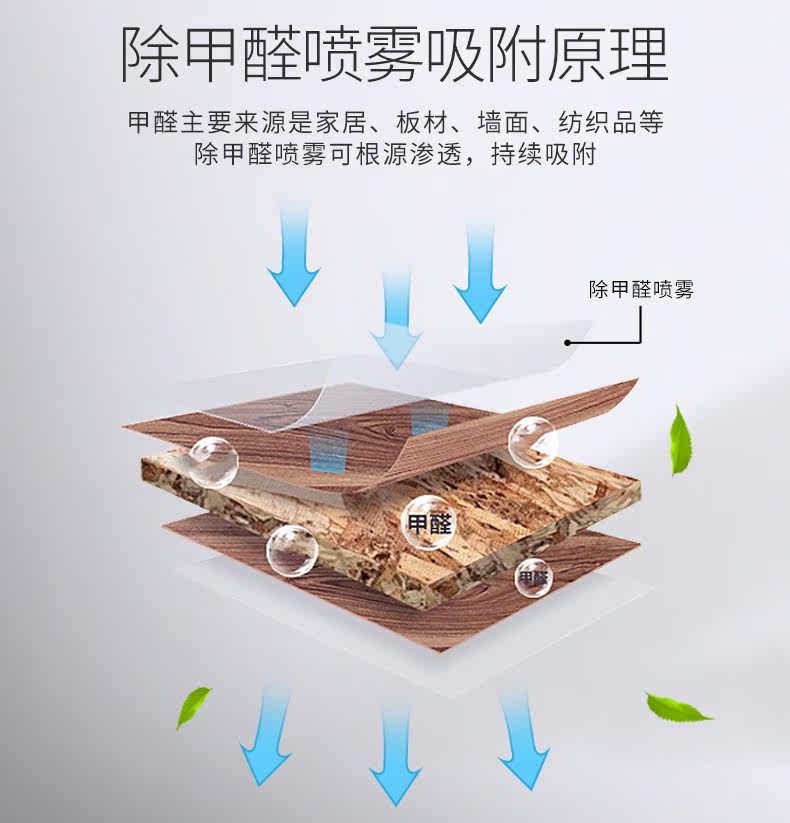 除甲醛喷雾吸附原理

甲醛主要来源是家居、板材、墙面、纺织品等
除甲醛喷雾可根源渗透，持续吸附

除甲醛喷雾

甲醛

甲醛