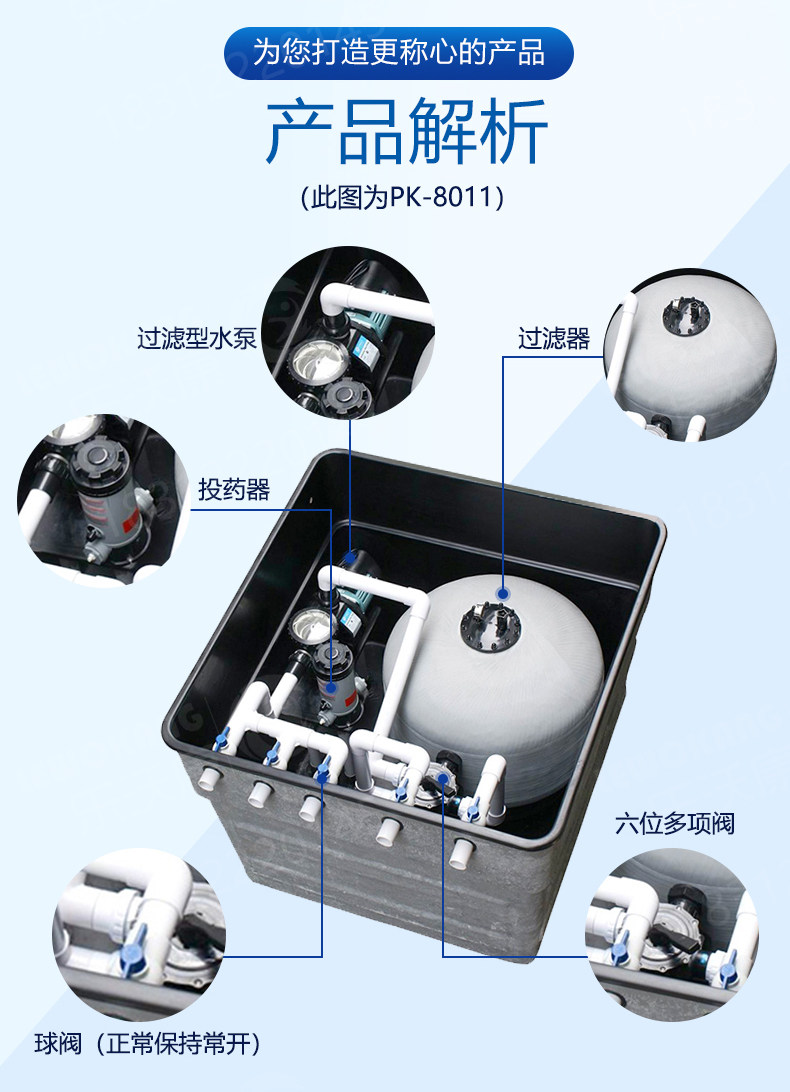 为您打造更称心的产品

产品解析

(此图为PK-8011)

过滤型水泵

过滤器

投药器

六位多项阀

球阀（正常保持常开）