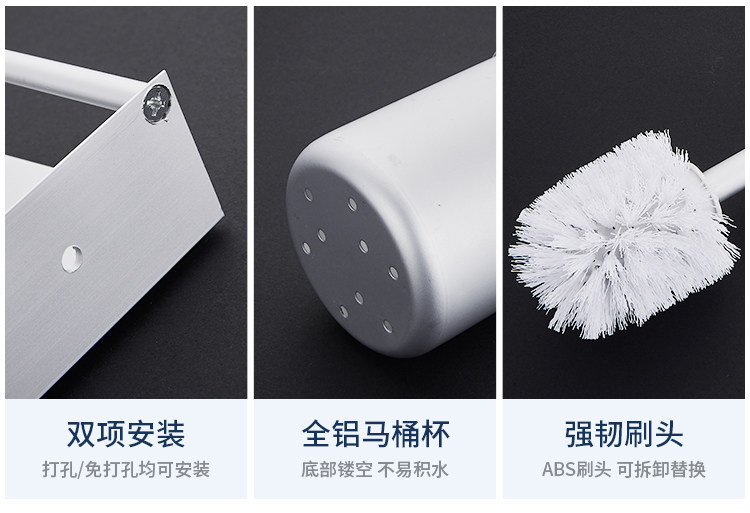 双项安装
打孔/免打孔均可安装

全铝马桶杯
底部镂空 不易积水

强韧刷头
ABS刷头 可拆卸替换