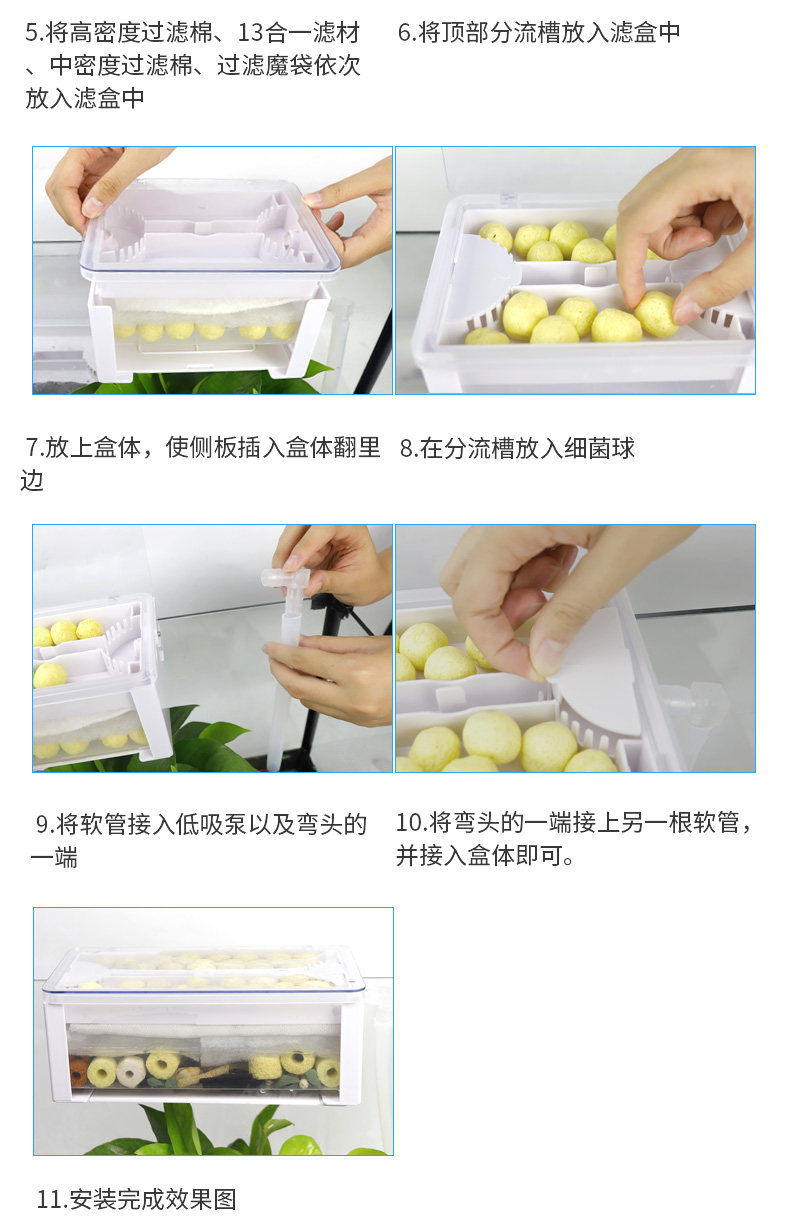 5.将高密度过滤棉、13合一滤材、中密度过滤棉、过滤魔袋依次放入滤盒中

6.将顶部分流槽放入滤盒中

7.放上盒体，使侧板插入盒体翻里边

8.在分流槽放入细菌球

9.将软管接入低吸泵以及弯头的一端

10.将弯头的一端接上另一根软管，并接入盒体即可。

11.安装完成效果图