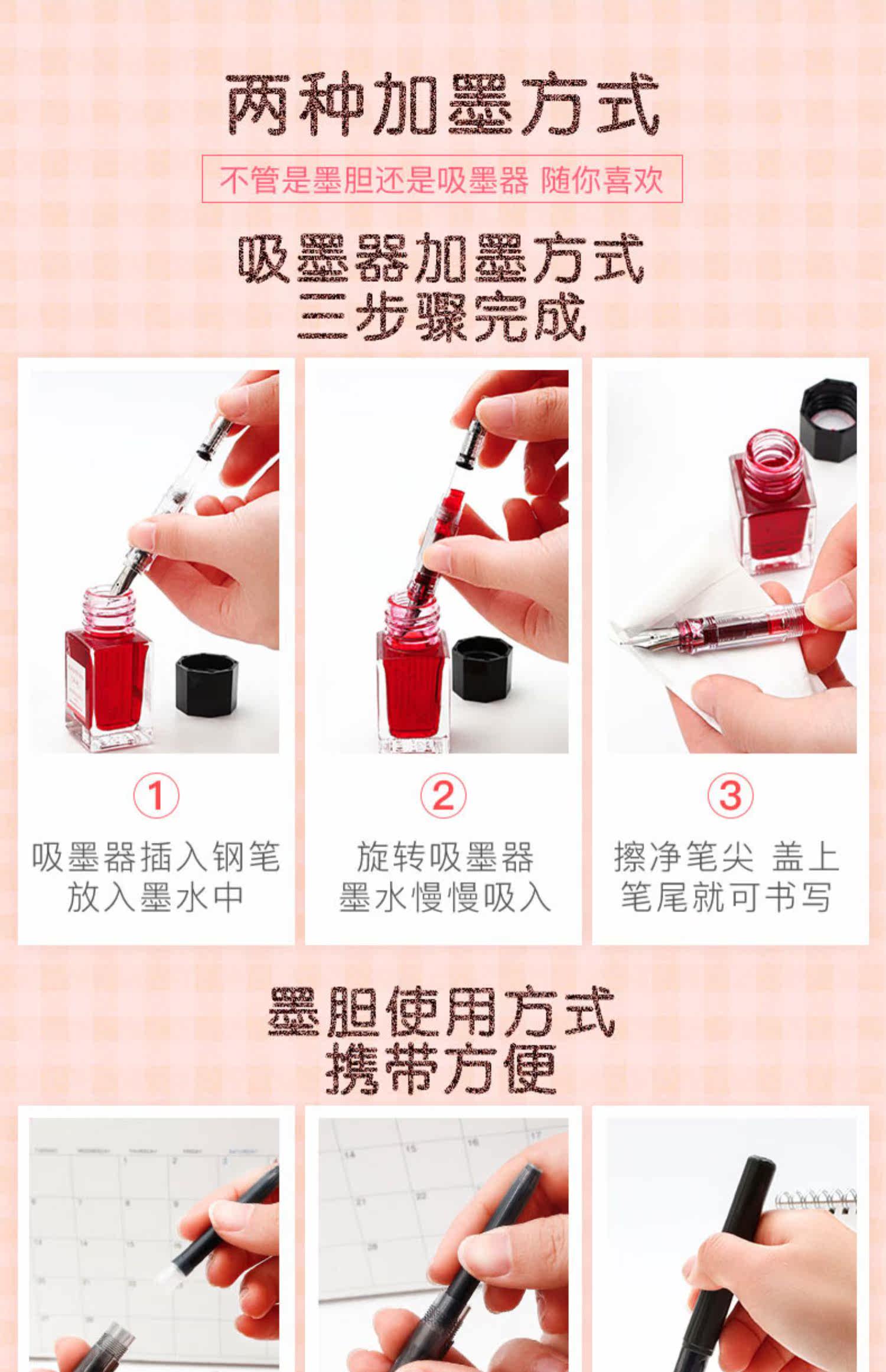 两种加墨方式

不管是墨胆还是吸墨器 随你喜欢

吸墨器加墨方式
三步骤完成

1
吸墨器插入钢笔
放入墨水中

2
旋转吸墨器
墨水慢慢吸入

3
擦净笔尖 盖上
笔尾就可书写

墨胆使用方式
携带方便