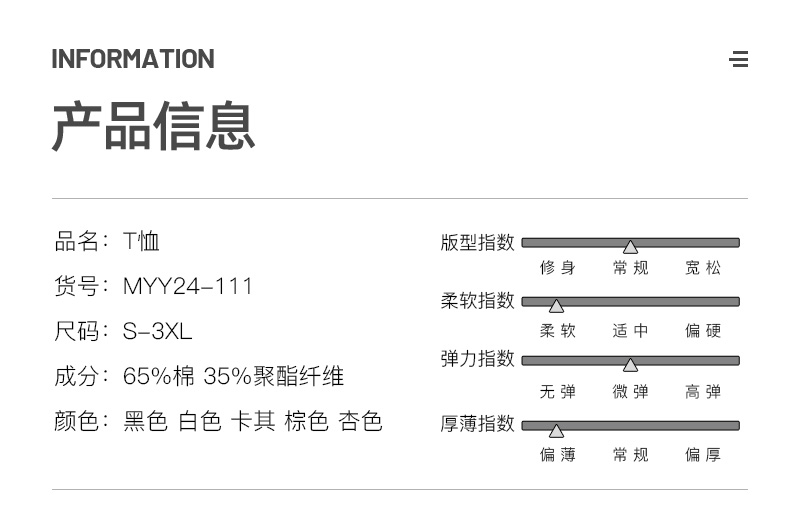 INFORMATION

产品信息

品名：T恤

货号：MYY24-111

尺码：S-3XL

成分：65%棉 35%聚酯纤维

颜色：黑色 白色 卡其 棕色 杏色

版型指数
修身 常规 宽松

柔软指数
柔软 适中 偏硬

弹力指数
无弹 微弹 高弹

厚薄指数
偏薄 常规 偏厚