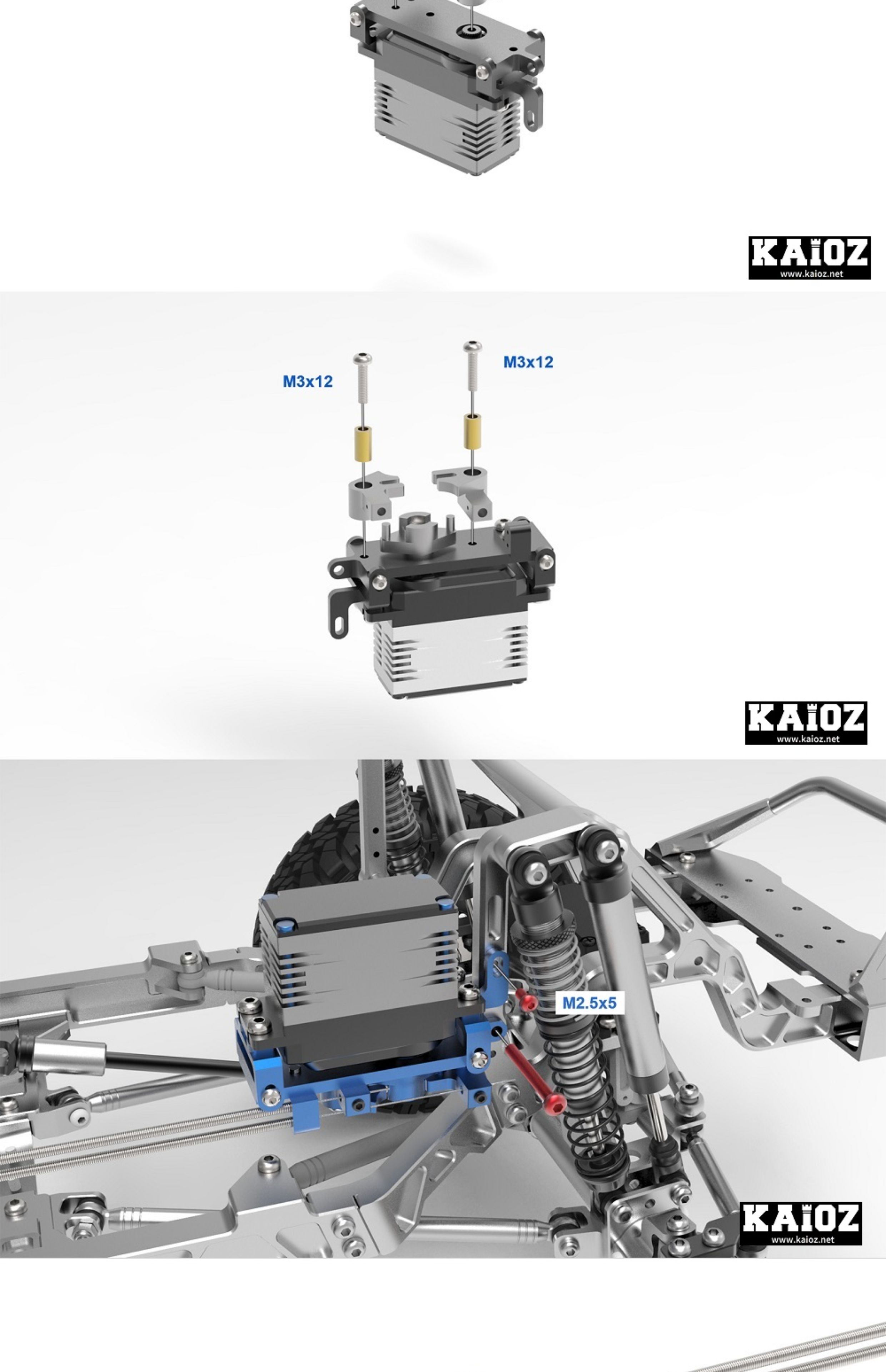 KAIOZ
www.kaioz.net

M3x12
M3x12

KAIOZ
www.kaioz.net

M2.5x5

KAIOZ
www.kaioz.net