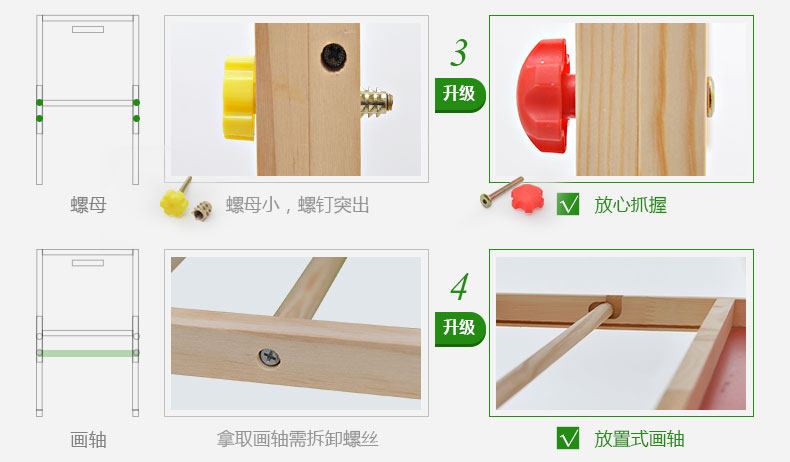 螺母

螺母小，螺钉突出

3

升级

√ 放心抓握

画轴

拿取画轴需拆卸螺丝

4

升级

√ 放置式画轴