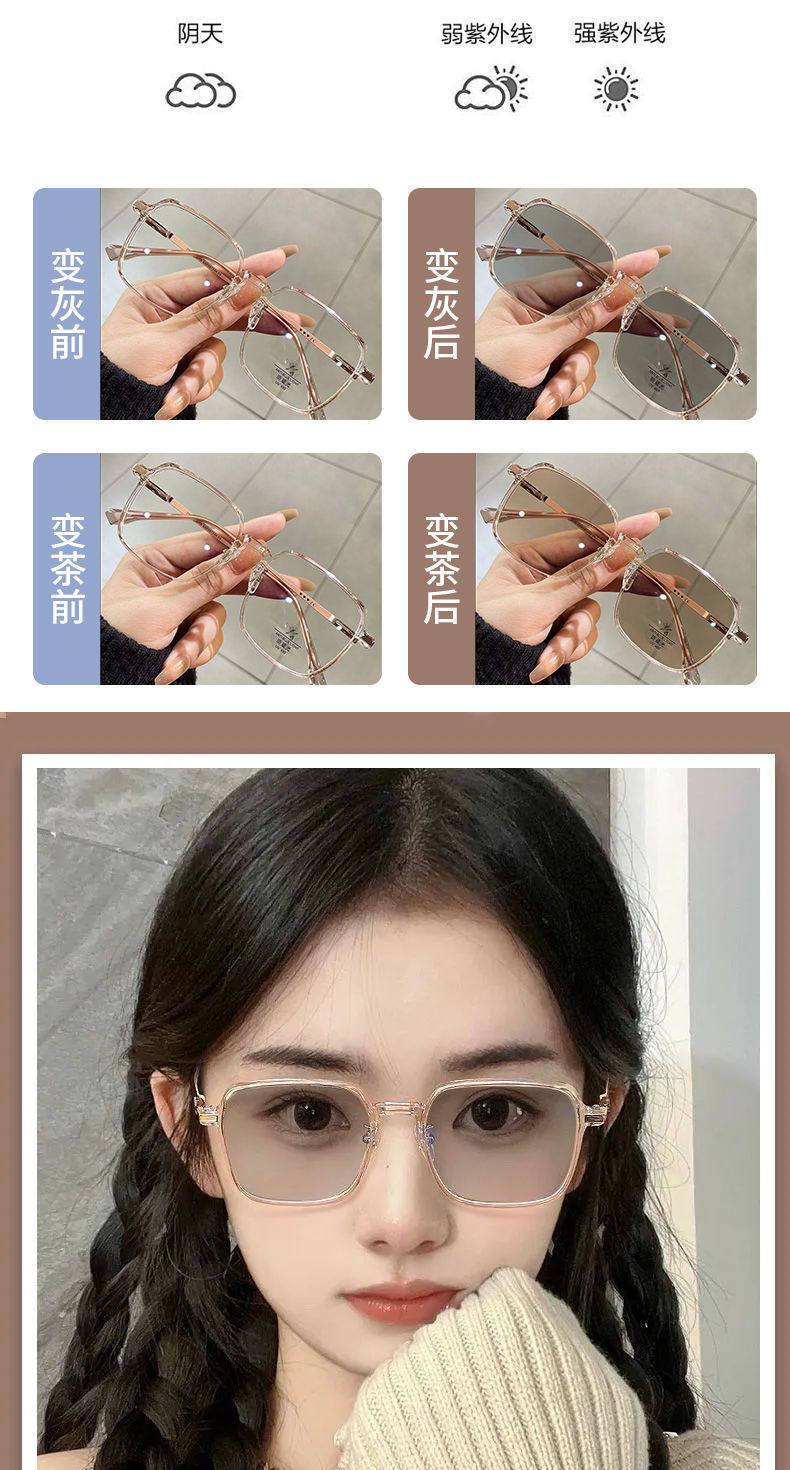 阴天

弱紫外线

强紫外线

变灰前

变灰后

变茶前

变茶后