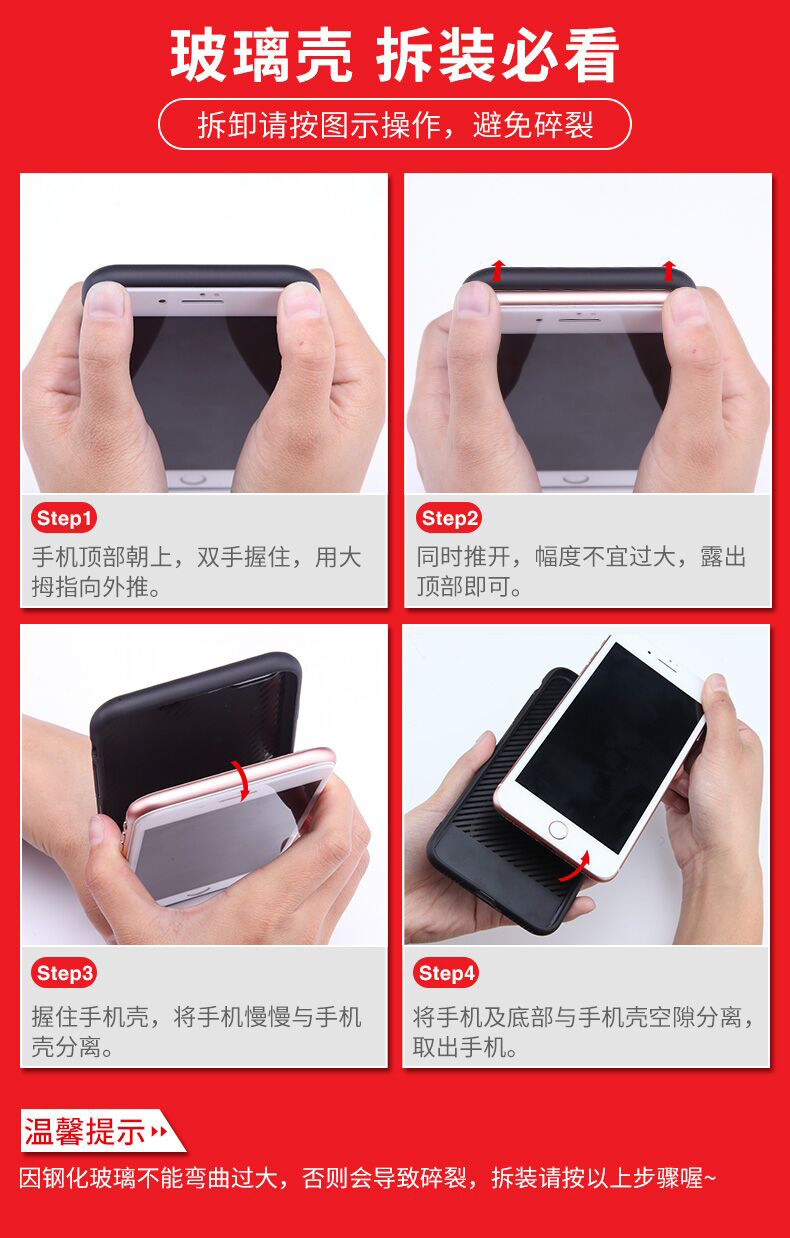 玻璃壳 拆装必看

拆卸请按图示操作，避免碎裂

Step1
手机顶部朝上，双手握住，用大拇指向外推。

Step2
同时推开，幅度不宜过大，露出顶部即可。

Step3
握住手机壳，将手机慢慢与手机壳分离。

Step4
将手机及底部与手机壳空隙分离，取出手机。

温馨提示

因钢化玻璃不能弯曲过大，否则会导致碎裂，拆装请按以上步骤喔~