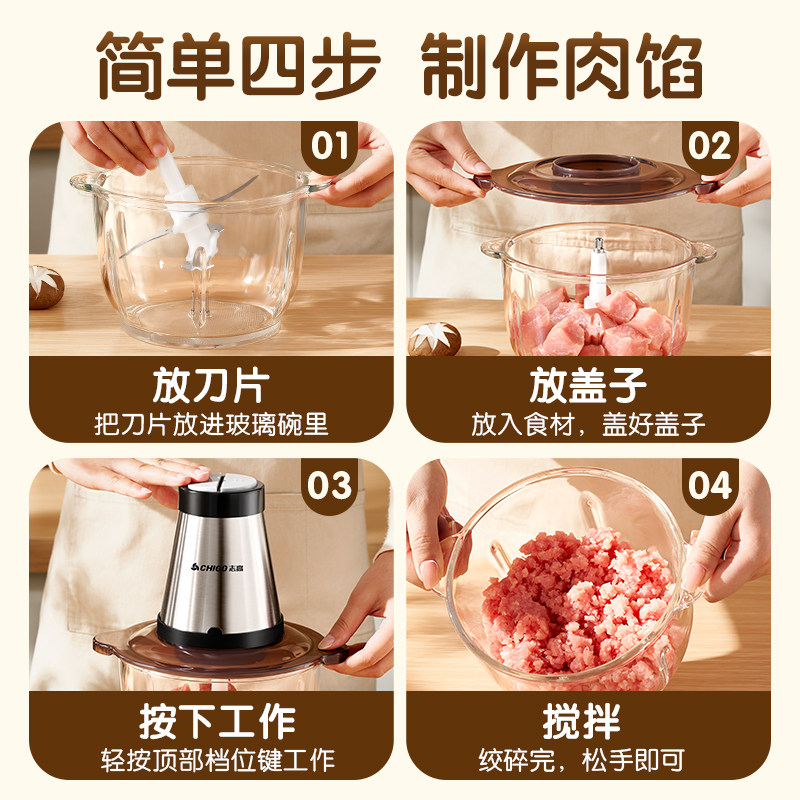 简单四步 制作肉馅

01
放刀片
把刀片放进玻璃碗里

02
放盖子
放入食材，盖好盖子

03
CHIGO 志高
按下工作
轻按顶部档位键工作

04
搅拌
绞碎完，松手即可