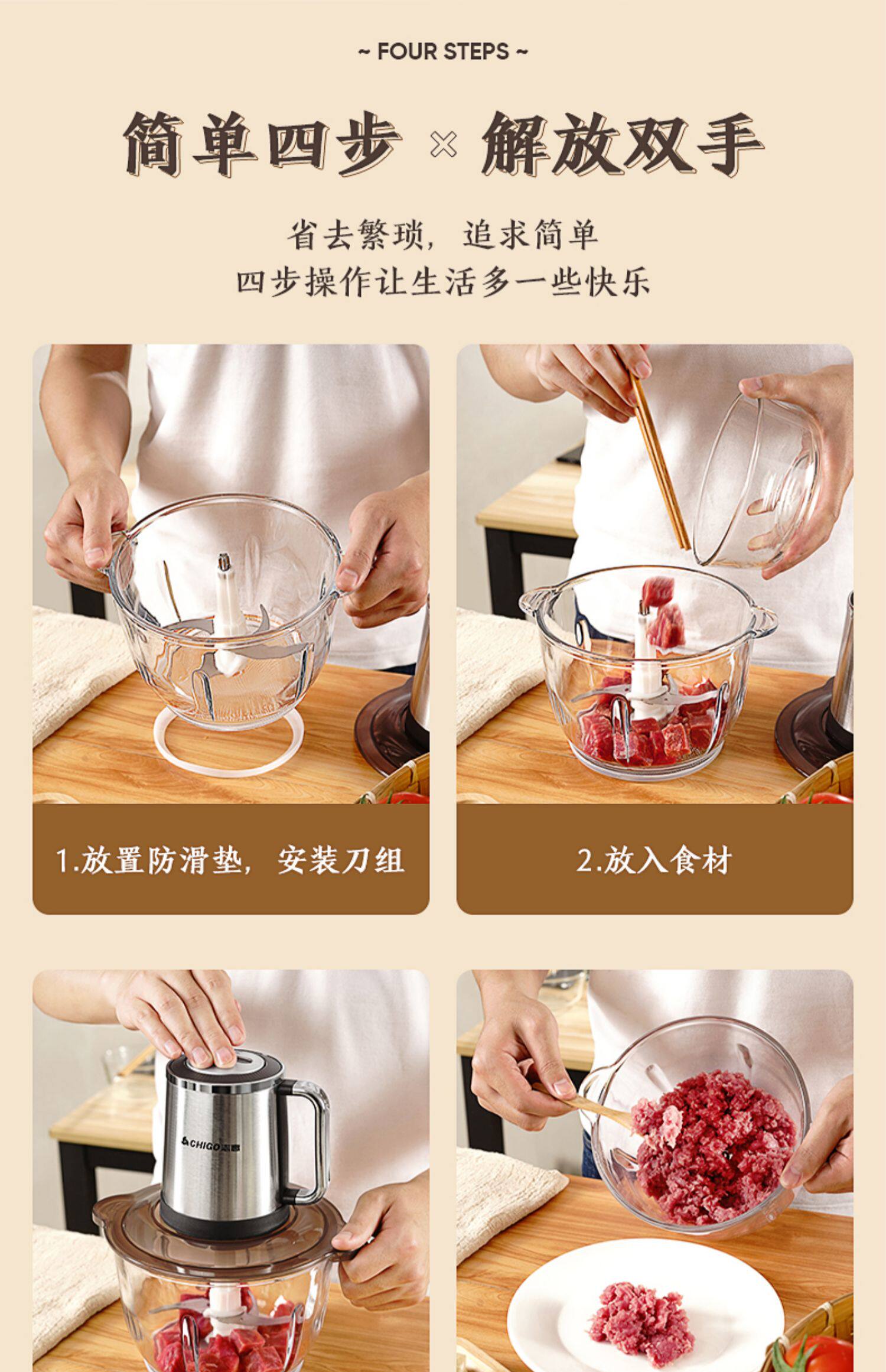 ~ FOUR STEPS ~

简单四步 × 解放双手

省去繁琐，追求简单
四步操作让生活多一些快乐

1.放置防滑垫，安装刀组

2.放入食材

CHIGO志高