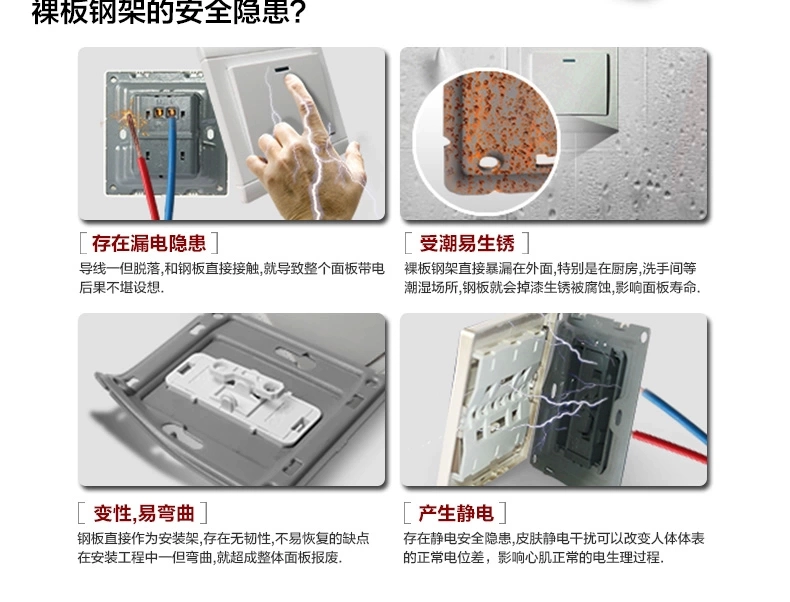 裸板钢架的安全隐患?

[ 存在漏电隐患 ]
导线一但脱落,和钢板直接接触,就导致整个面板带电后果不堪设想.

[ 受潮易生锈 ]
裸板钢架直接暴漏在外面,特别是在厨房,洗手间等潮湿场所,钢板就会掉漆生锈被腐蚀,影响面板寿命.

[ 变性,易弯曲 ]
钢板直接作为安装架,存在无韧性,不易恢复的缺点在安装工程中一但弯曲,就超成整体面板报废.

[ 产生静电 ]
存在静电安全隐患,皮肤静电干扰可以改变人体体表的正常电位差,影响心肌正常的电生理过程.