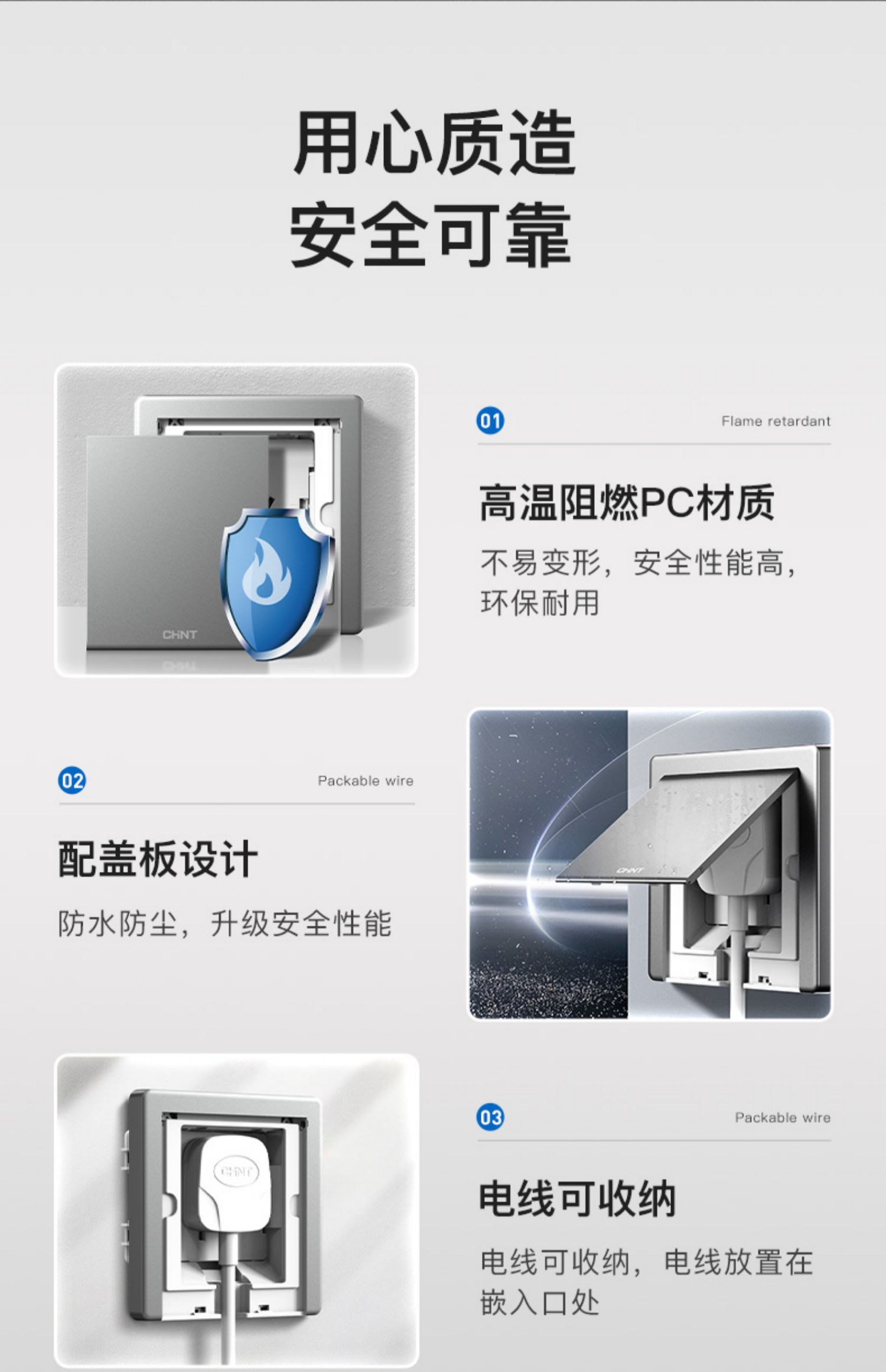 用心质造
安全可靠

CHNT

01 Flame retardant

高温阻燃PC材质

不易变形，安全性能高，环保耐用

02 Packable wire

配盖板设计

防水防尘，升级安全性能

CHNT

CHNT

03 Packable wire

电线可收纳

电线可收纳，电线放置在嵌入口处