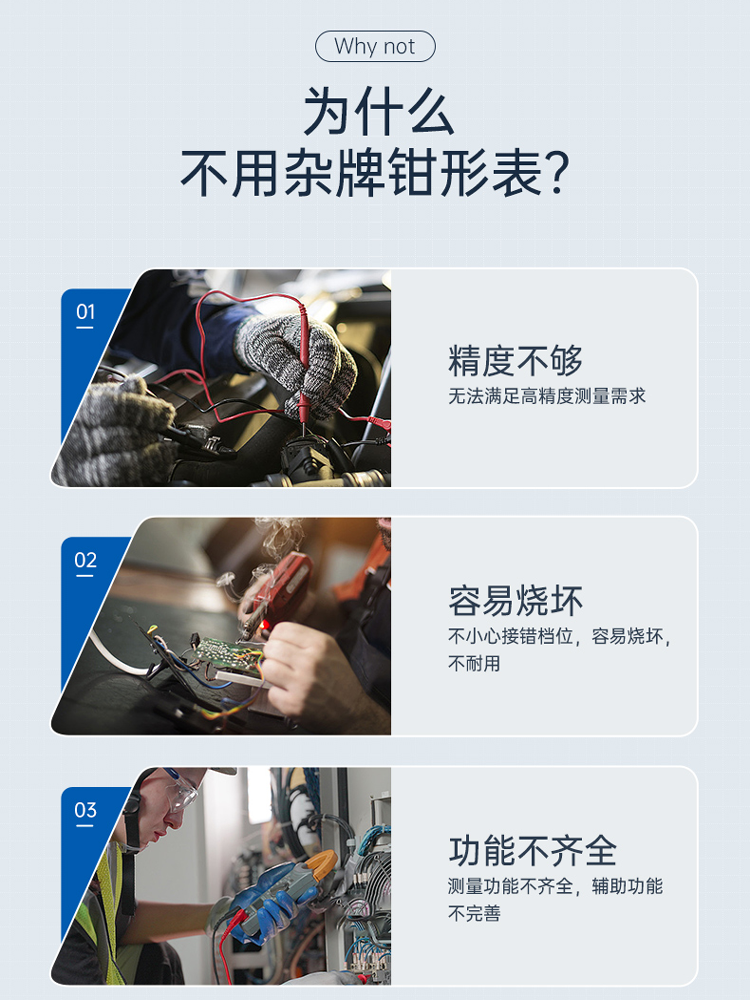 Why not

为什么
不用杂牌钳形表?

01

精度不够
无法满足高精度测量需求

02

容易烧坏
不小心接错档位，容易烧坏，不耐用

03

功能不齐全
测量功能不齐全，辅助功能不完善