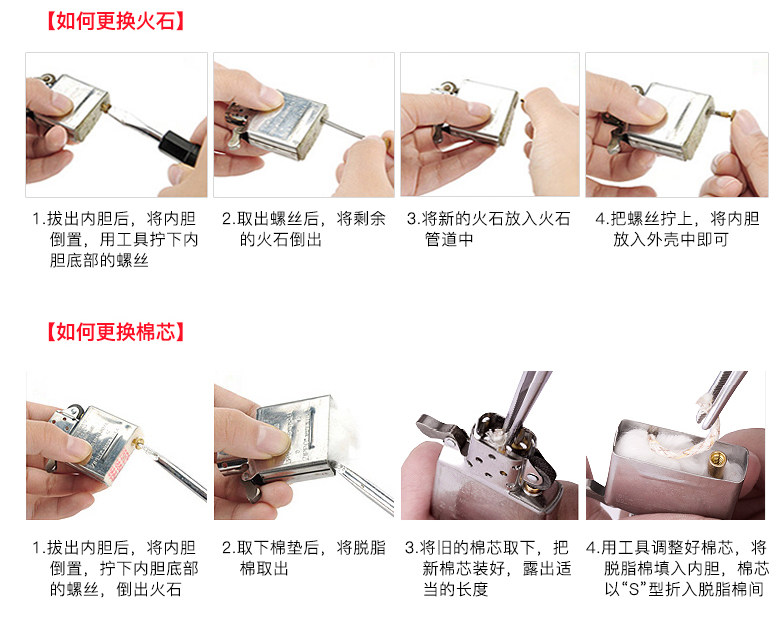 【如何更换火石】

1.拔出内胆后，将内胆倒置，用工具拧下内胆底部的螺丝

2.取出螺丝后，将剩余的火石倒出

3.将新的火石放入火石管道中

4.把螺丝拧上，将内胆放入外壳中即可

【如何更换棉芯】

1.拔出内胆后，将内胆倒置，拧下内胆底部的螺丝，倒出火石

2.取下棉垫后，将脱脂棉取出

3.将旧的棉芯取下，把新棉芯装好，露出适当的长度

4.用工具调整好棉芯，将脱脂棉填入内胆，棉芯以“S”型折入脱脂棉间