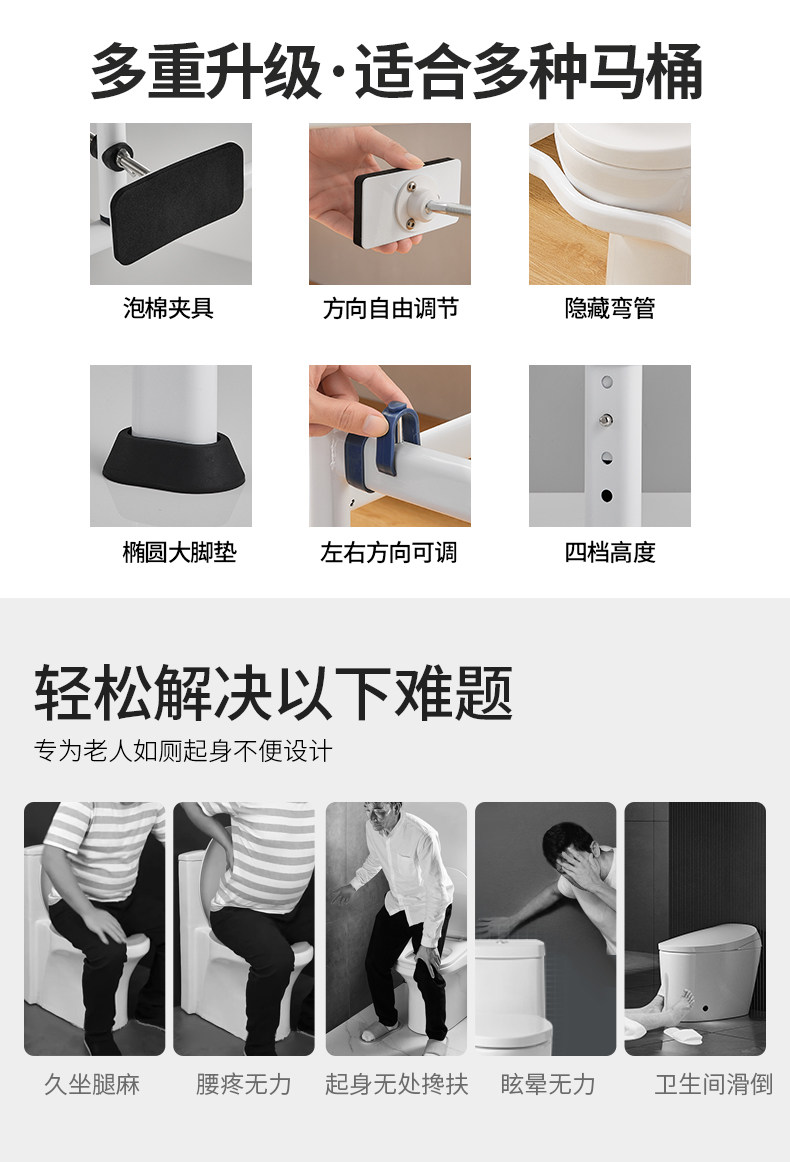 多重升级·适合多种马桶

泡棉夹具

方向自由调节

隐藏弯管

椭圆大脚垫

左右方向可调

四档高度

轻松解决以下难题

专为老人如厕起身不便设计

久坐腿麻

腰疼无力

起身无处搀扶

眩晕无力

卫生间滑倒