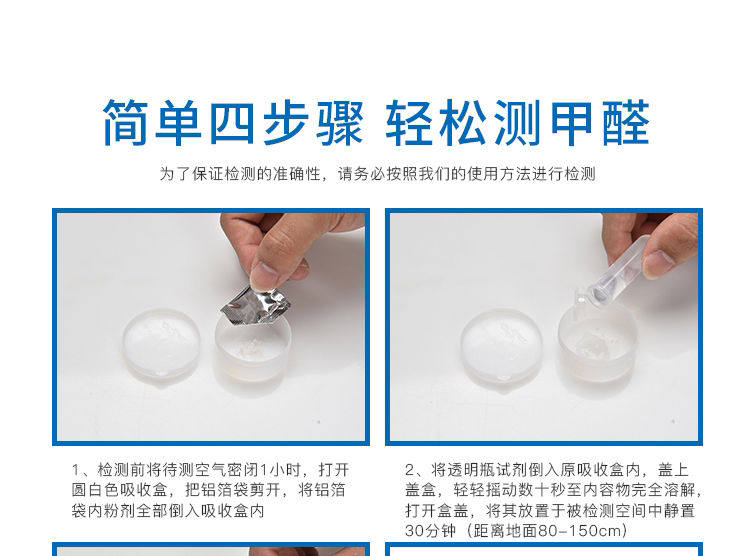 简单四步骤 轻松测甲醛

为了保证检测的准确性，请务必按照我们的使用方法进行检测

1、检测前将待测空气密闭1小时，打开圆白色吸收盒，把铝箔袋剪开，将铝箔袋内粉剂全部倒入吸收盒内

2、将透明瓶试剂倒入原吸收盒内，盖上盖盒，轻轻摇动数十秒至内容物完全溶解，打开盒盖，将其放置于被检测空间中静置30分钟（距离地面80-150cm）