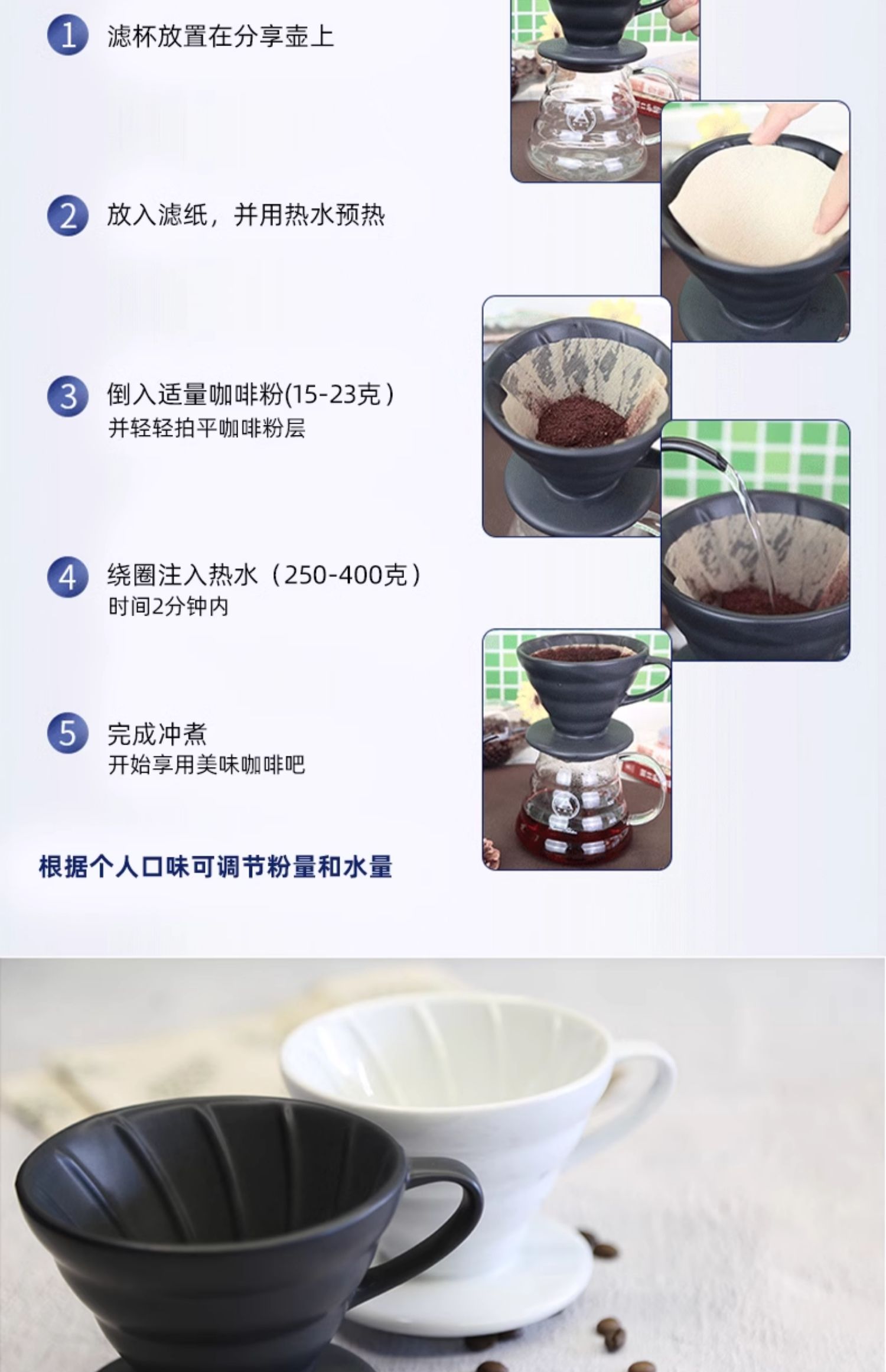 1 滤杯放置在分享壶上

2 放入滤纸，并用热水预热

3 倒入适量咖啡粉(15-23克）
并轻轻拍平咖啡粉层

4 绕圈注入热水（250-400克）
时间2分钟内

5 完成冲煮
开始享用美味咖啡吧

根据个人口味可调节粉量和水量