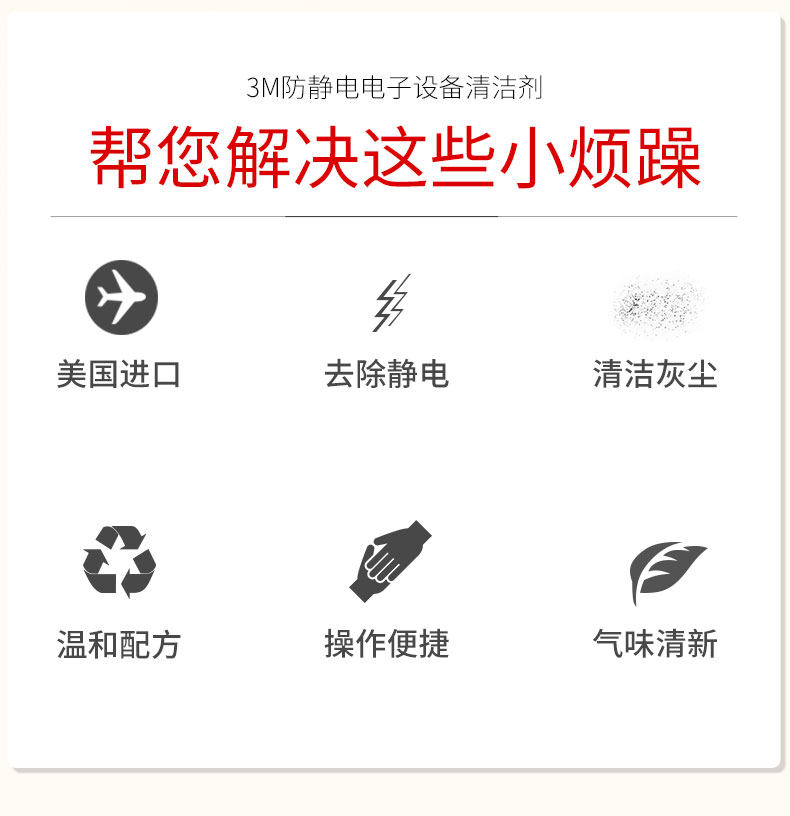 3M防静电电子设备清洁剂

帮您解决这些小烦躁

美国进口

去除静电

清洁灰尘

温和配方

操作便捷

气味清新