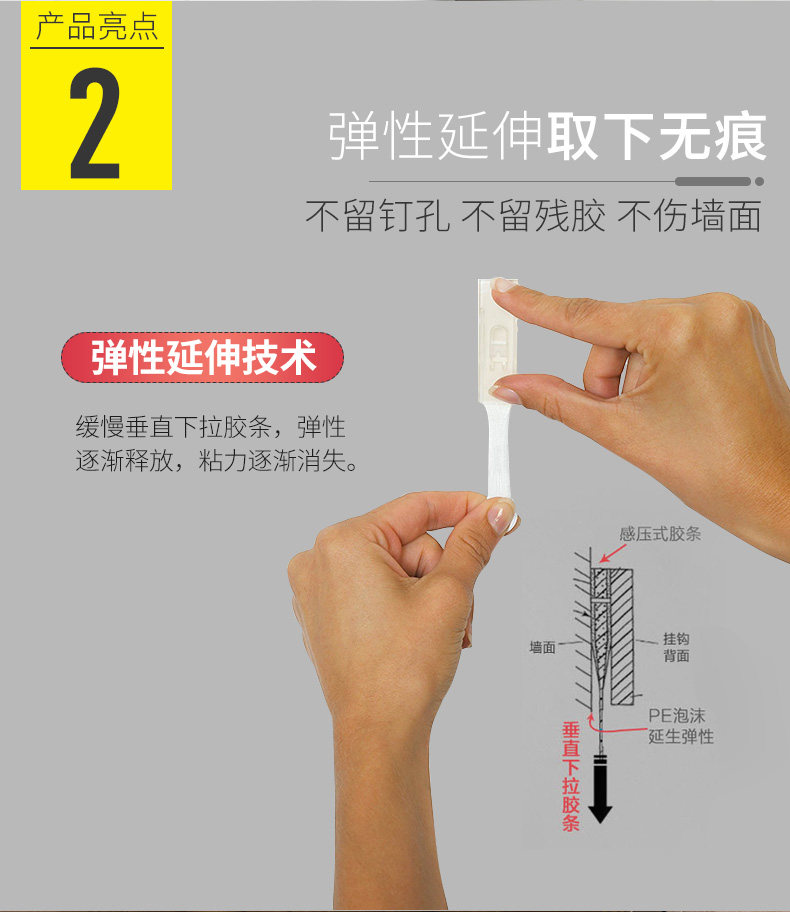 产品亮点
2

弹性延伸取下无痕
不留钉孔 不留残胶 不伤墙面

弹性延伸技术
缓慢垂直下拉胶条，弹性逐渐释放，粘力逐渐消失。

感压式胶条
墙面
挂钩背面
PE泡沫延生弹性
垂直下拉胶条