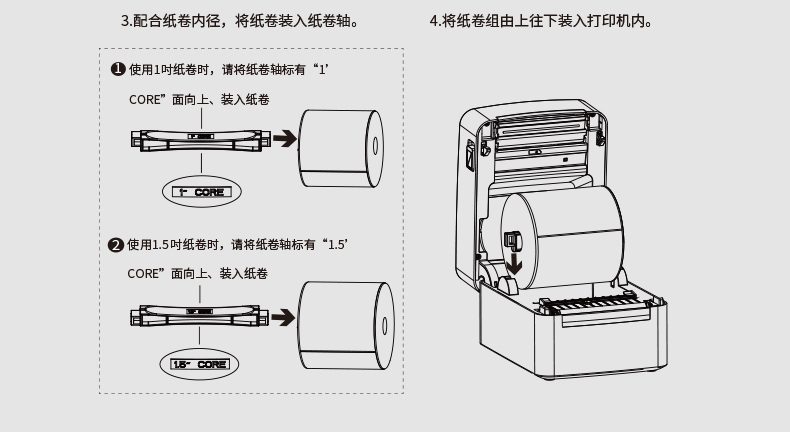 3.配合纸卷内径，将纸卷装入纸卷轴。

❶ 使用1吋纸卷时，请将纸卷轴标有“1’

CORE”面向上、装入纸卷

1" CORE

❷ 使用1.5吋纸卷时，请将纸卷轴标有“1.5’

CORE”面向上、装入纸卷

1.5" CORE

4.将纸卷组由上往下装入打印机内。