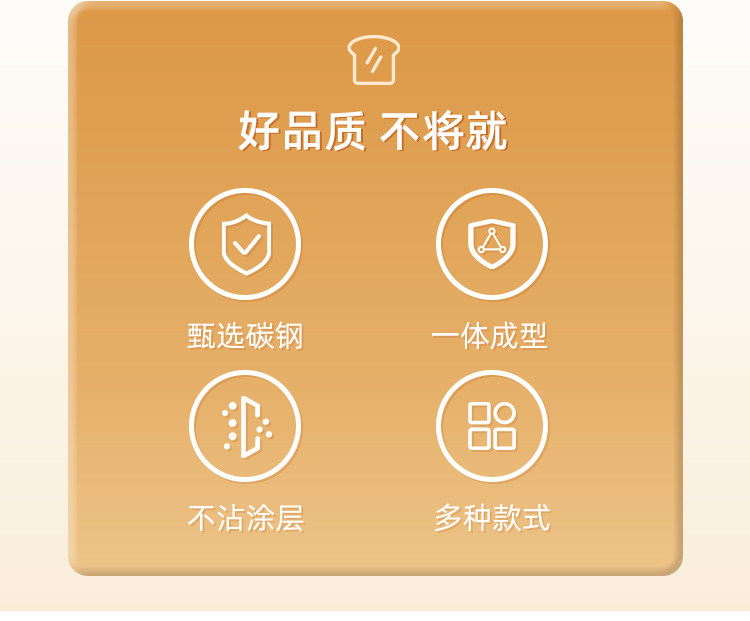 好品质 不将就

甄选碳钢

一体成型

不沾涂层

多种款式