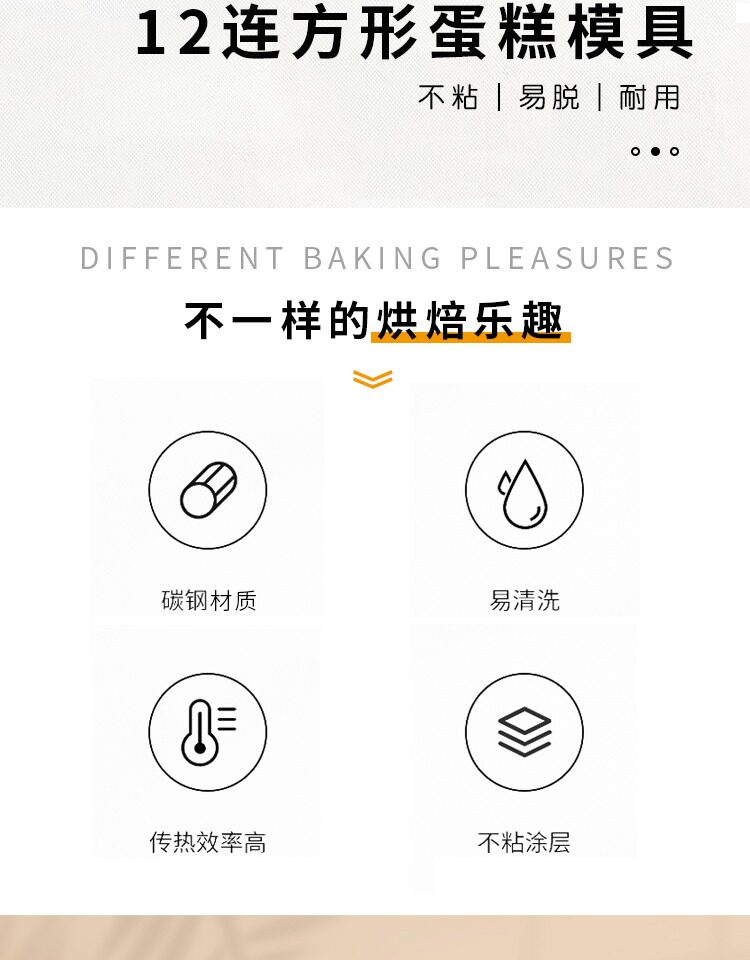 12连方形蛋糕模具

不粘 | 易脱 | 耐用

DIFFERENT BAKING PLEASURES

不一样的烘焙乐趣

碳钢材质

易清洗

传热效率高

不粘涂层