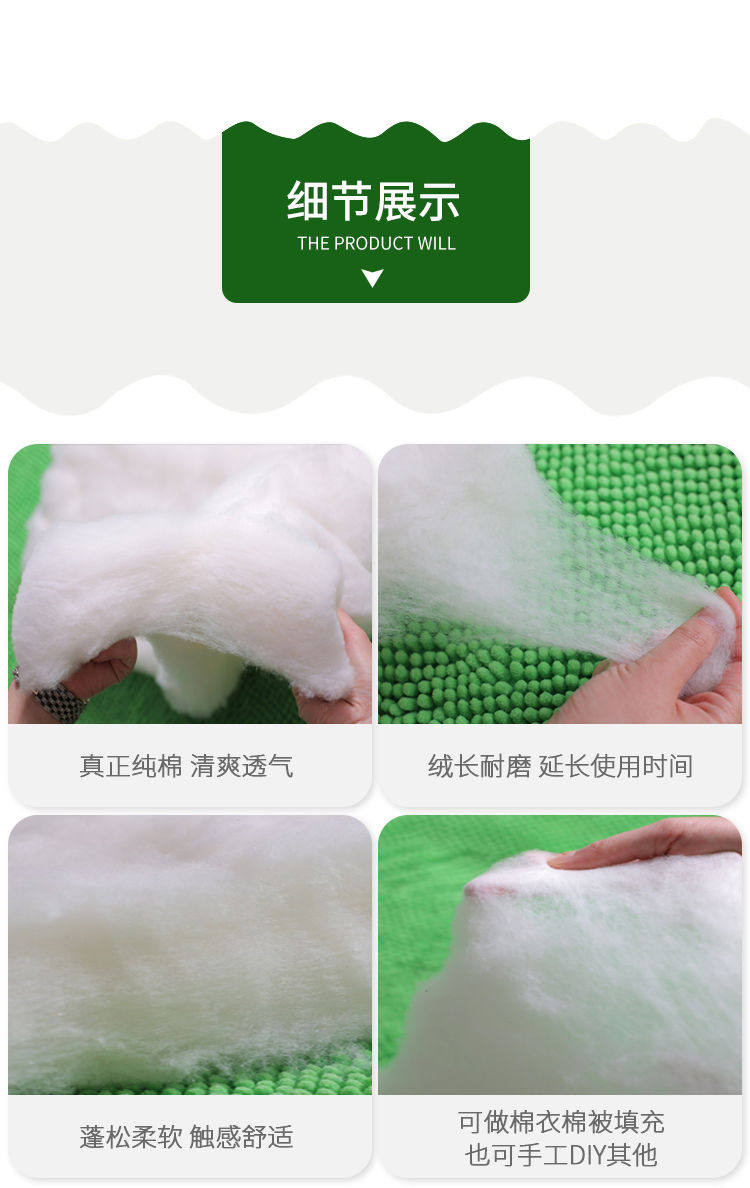 细节展示
THE PRODUCT WILL

真正纯棉 清爽透气

绒长耐磨 延长使用时间

蓬松柔软 触感舒适

可做棉衣棉被填充
也可手工DIY其他