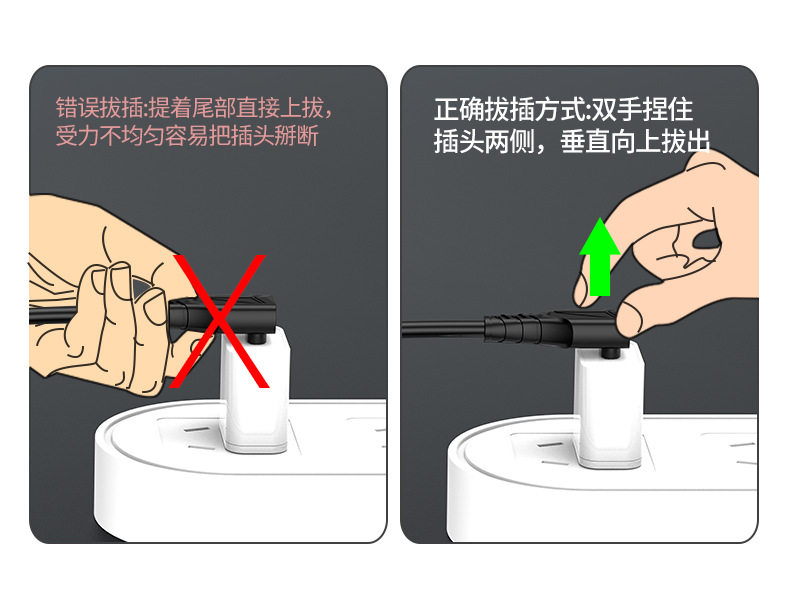 错误拔插:提着尾部直接上拔，受力不均匀容易把插头掰断

正确拔插方式:双手捏住插头两侧，垂直向上拔出