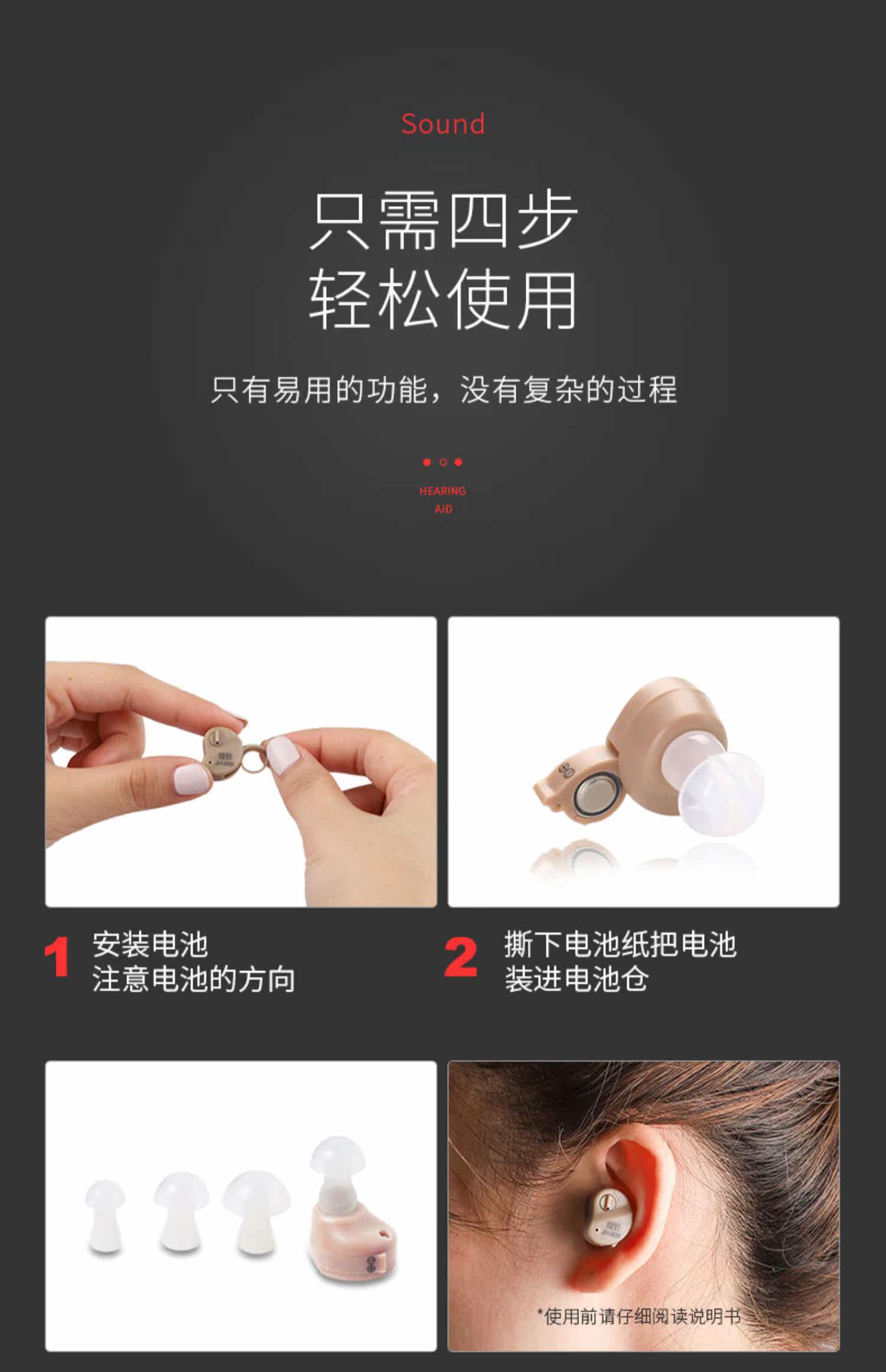 Sound

只需四步
轻松使用

只有易用的功能，没有复杂的过程

HEARING
AID

1 安装电池
注意电池的方向

2 撕下电池纸把电池
装进电池仓

*使用前请仔细阅读说明书