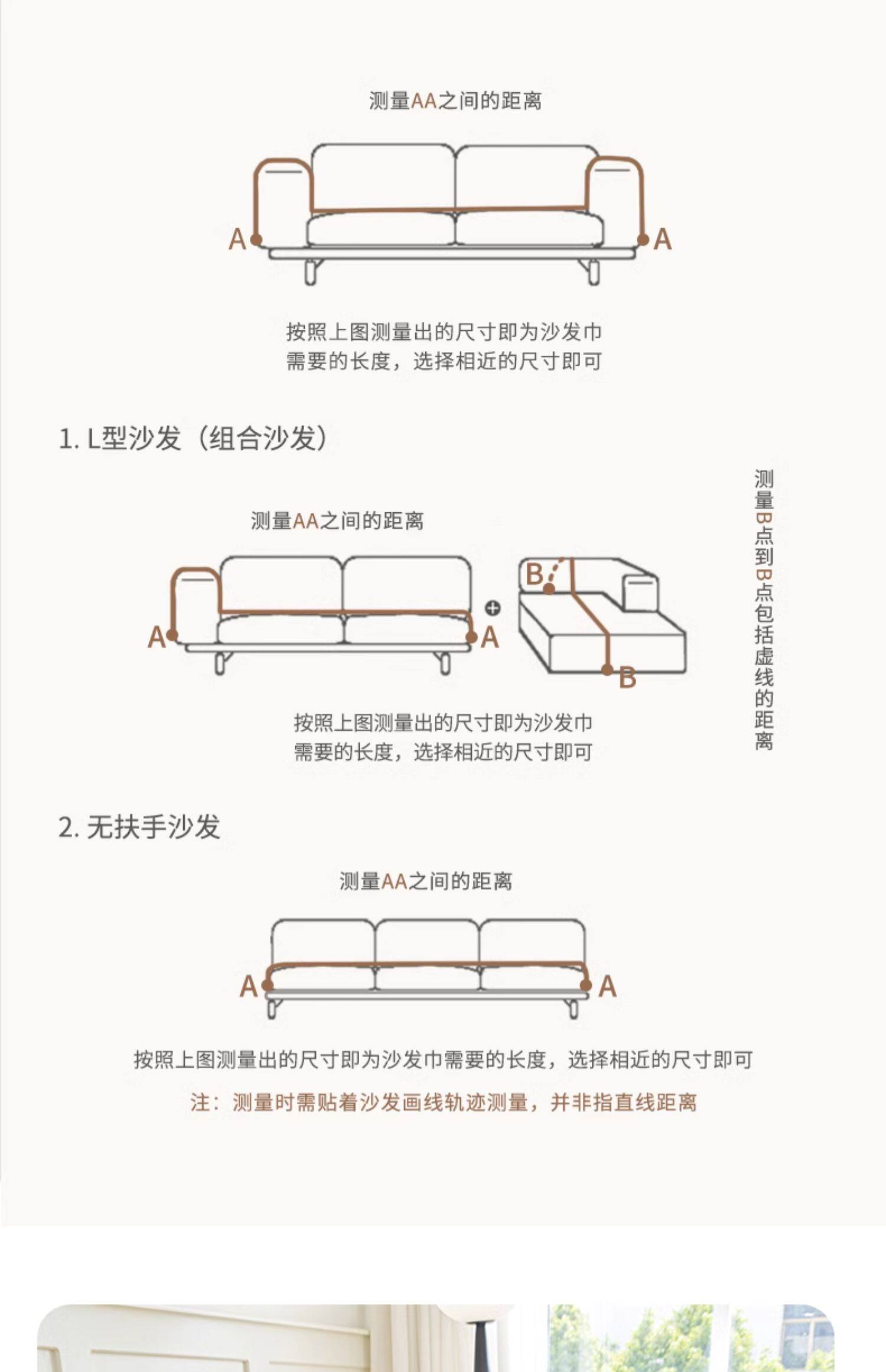 测量AA之间的距离

A A

按照上图测量出的尺寸即为沙发巾需要的长度，选择相近的尺寸即可

1. L型沙发（组合沙发）

测量AA之间的距离

A A B B

测量B点到B点包括虚线的距离

按照上图测量出的尺寸即为沙发巾需要的长度，选择相近的尺寸即可

2. 无扶手沙发

测量AA之间的距离

A A

按照上图测量出的尺寸即为沙发巾需要的长度，选择相近的尺寸即可

注：测量时需贴着沙发画线轨迹测量，并非指直线距离